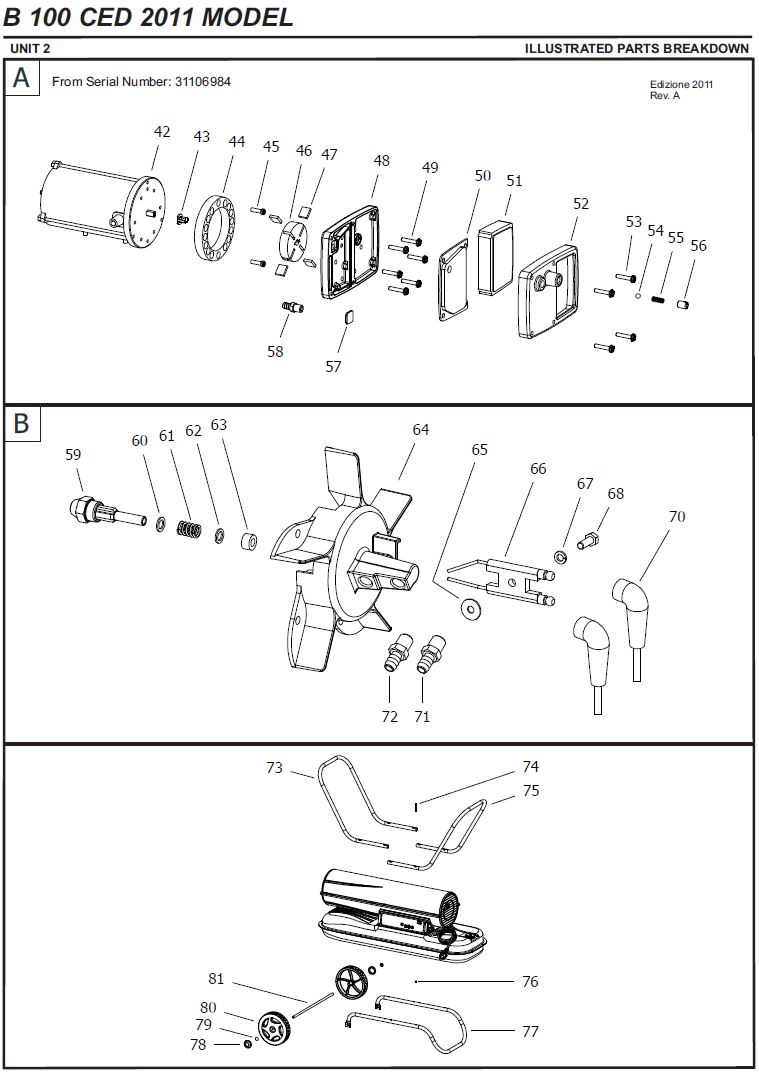 B 100 CED 2011 MODEL

UNIT 2

ILLUSTRATED PARTS BREAKDOWN

A

From Serial Number: 31106984

Edizione 2011
Rev. A

42 43 44 45 46 47 48 49 50 51 52 53 54 55 56 58 57

B

59 60 61 62 63 64 65 66 67 68 70 72 71

73 74 75 76 77 81 80 79 78