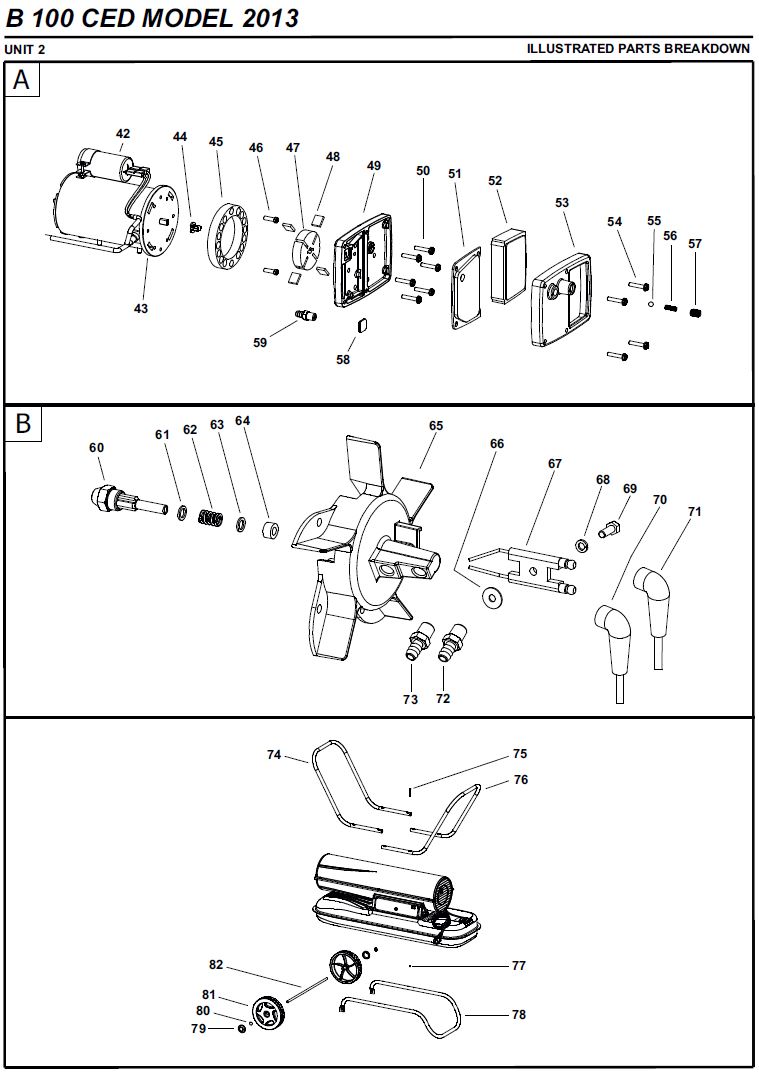 B 100 CED MODEL 2013

UNIT 2

ILLUSTRATED PARTS BREAKDOWN

A

42 44 45 46 47 48 49 50 51 52 53 54 55 56 57

43

59 58

B

60 61 62 63 64 65 66 67 68 69 70 71

73 72

74 75 76

82 77

81 80 79 78