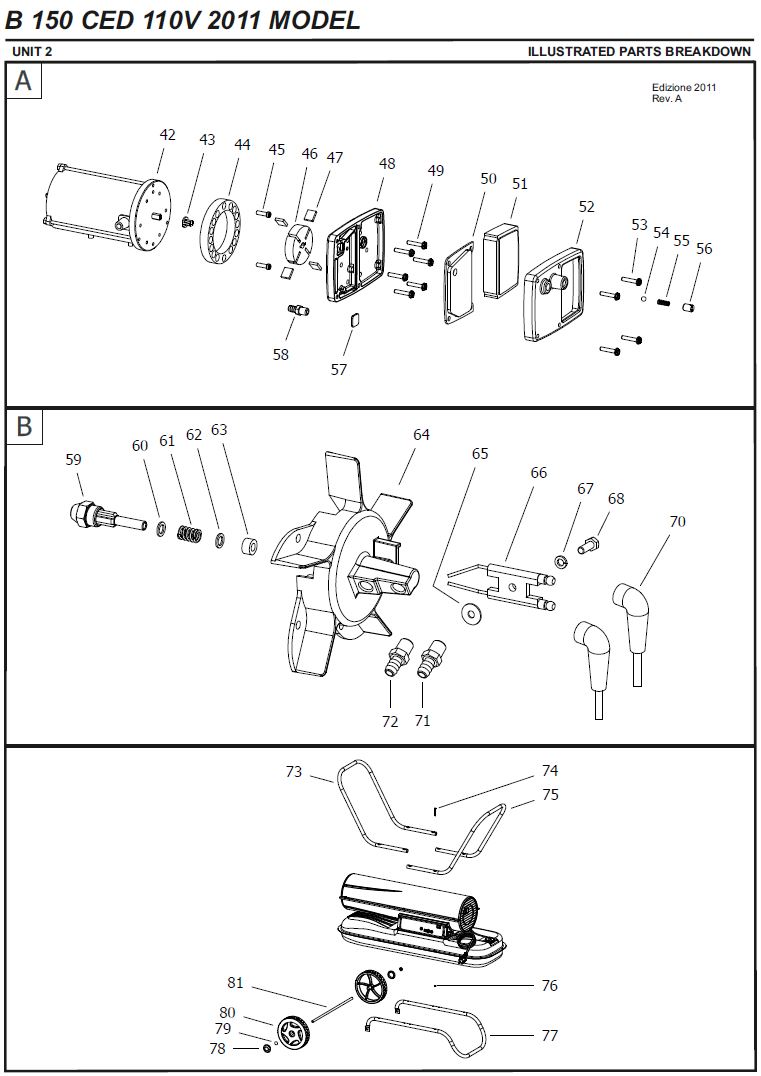 B 150 CED 110V 2011 MODEL

UNIT 2

ILLUSTRATED PARTS BREAKDOWN

A

Edizione 2011
Rev. A

42 43 44 45 46 47 48 49 50 51 52 53 54 55 56 58 57

B

59 60 61 62 63 64 65 66 67 68 70 72 71

73 74 75 76 77 81 80 79 78