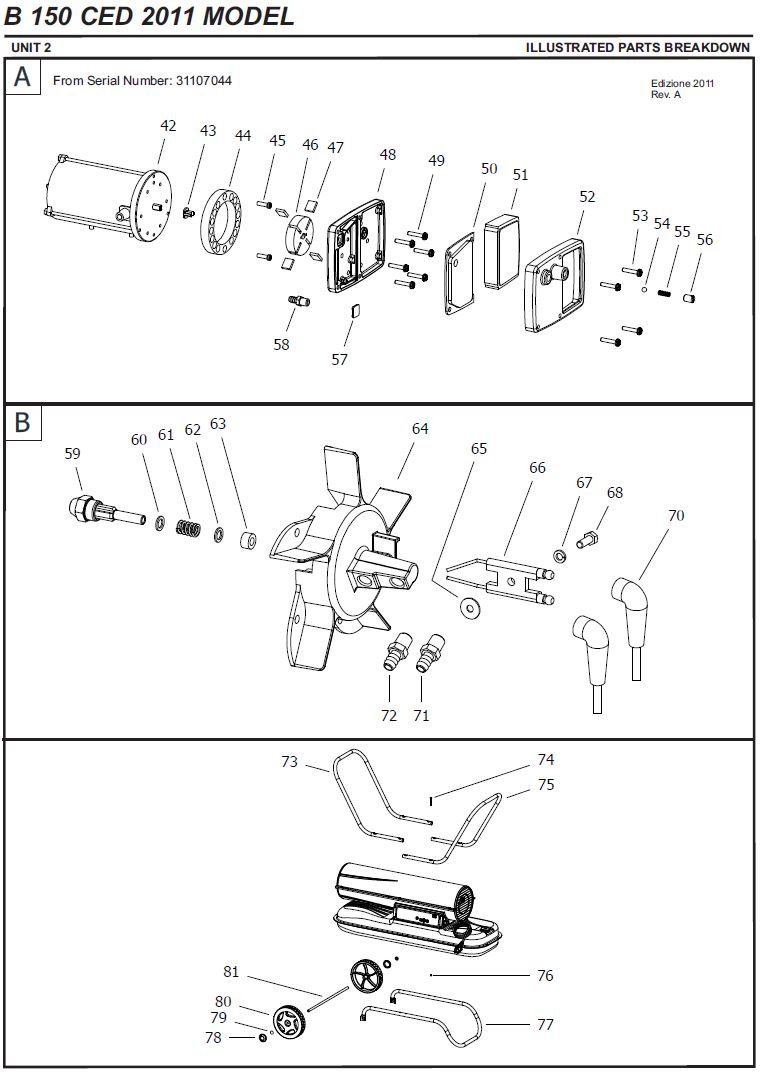 B 150 CED 2011 MODEL

UNIT 2

ILLUSTRATED PARTS BREAKDOWN

A

From Serial Number: 31107044

Edizione 2011
Rev. A

42 43 44 45 46 47 48 49 50 51 52 53 54 55 56 58 57

B

59 60 61 62 63 64 65 66 67 68 70 72 71

73 74 75 76 77 81 80 79 78