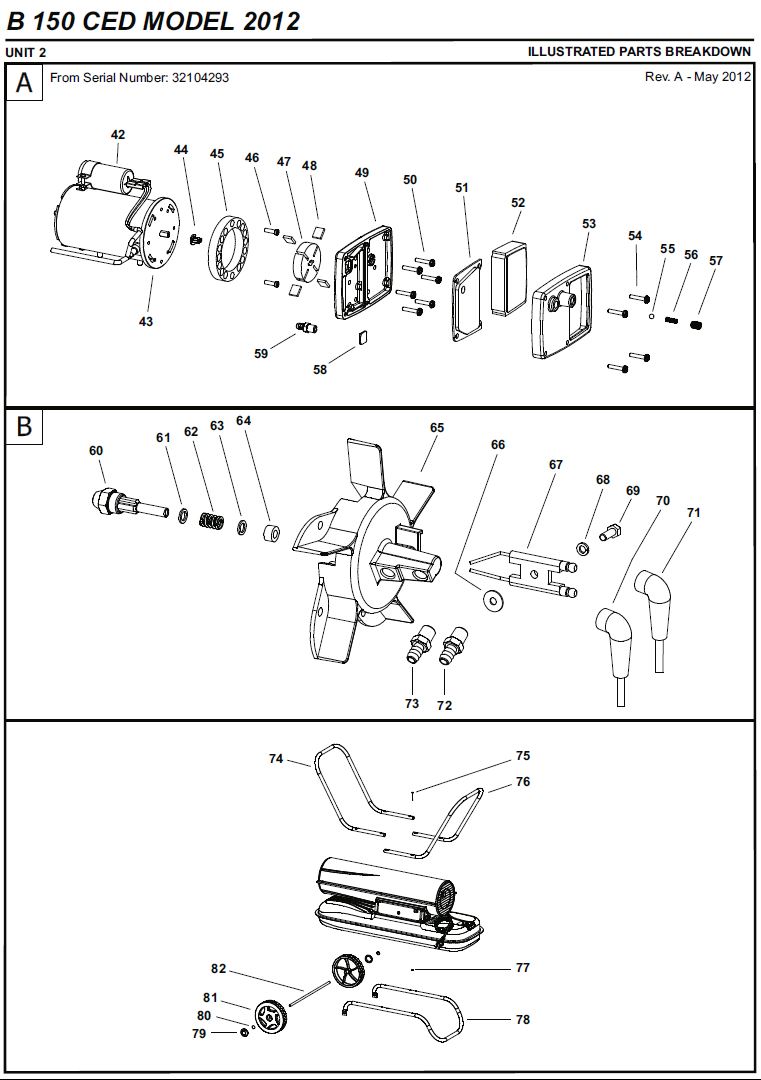 B 150 CED MODEL 2012

UNIT 2

ILLUSTRATED PARTS BREAKDOWN

A

From Serial Number: 32104293

Rev. A - May 2012

42 44 45 46 47 48 49 50 51 52 53 54 55 56 57 43 59 58

B

60 61 62 63 64 65 66 67 68 69 70 71 73 72

74 75 76 82 77 81 80 79 78