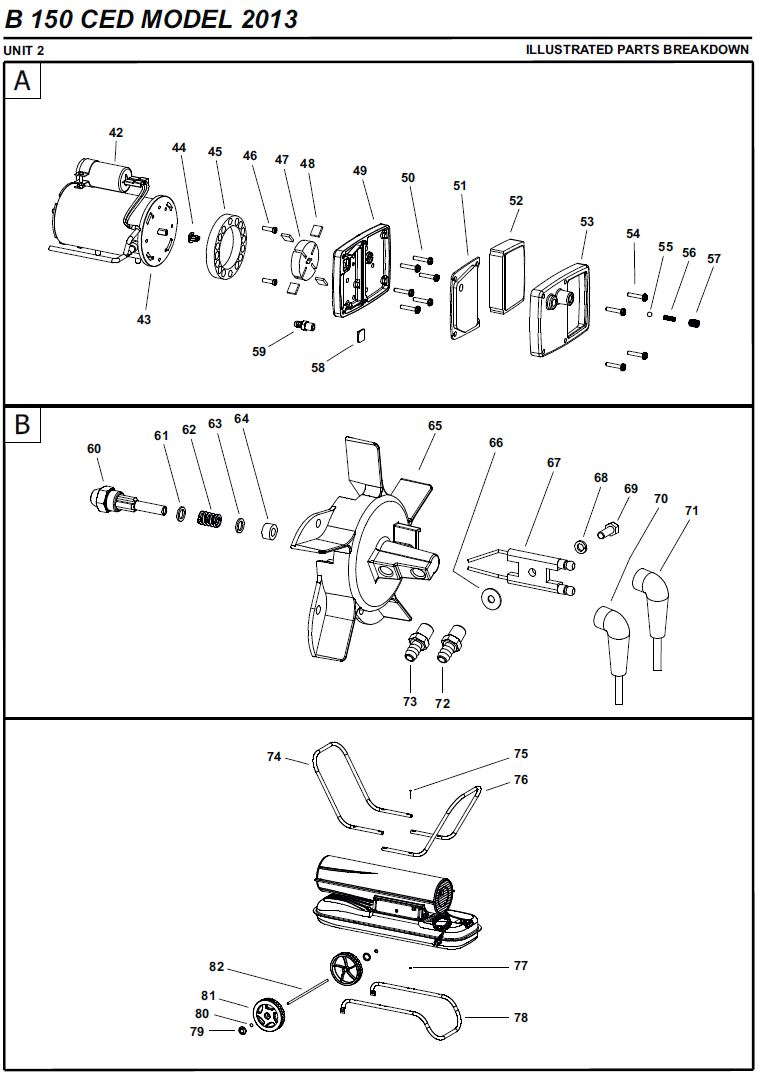 B 150 CED MODEL 2013

UNIT 2

ILLUSTRATED PARTS BREAKDOWN

A

42
44
45
46
47
48
49
50
51
52
53
54
55
56
57
43
59
58

B

60
61
62
63
64
65
66
67
68
69
70
71
73
72

74
75
76
82
77
81
80
79
78