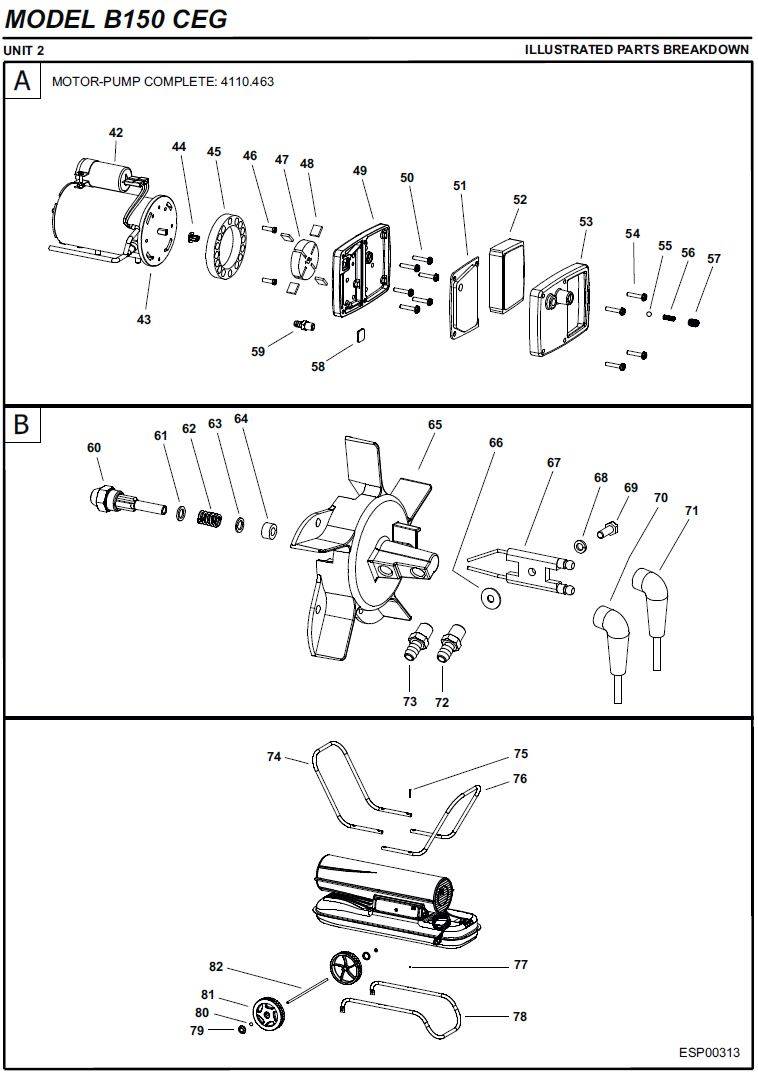 MODEL B150 CEG

UNIT 2

ILLUSTRATED PARTS BREAKDOWN

A

MOTOR-PUMP COMPLETE: 4110.463

42
44
45
46
47
48
49
50
51
52
53
54
55
56
57
43
59
58

B

60
61
62
63
64
65
66
67
68
69
70
71
73
72

74
75
76
82
77
81
80
79
78

ESP00313