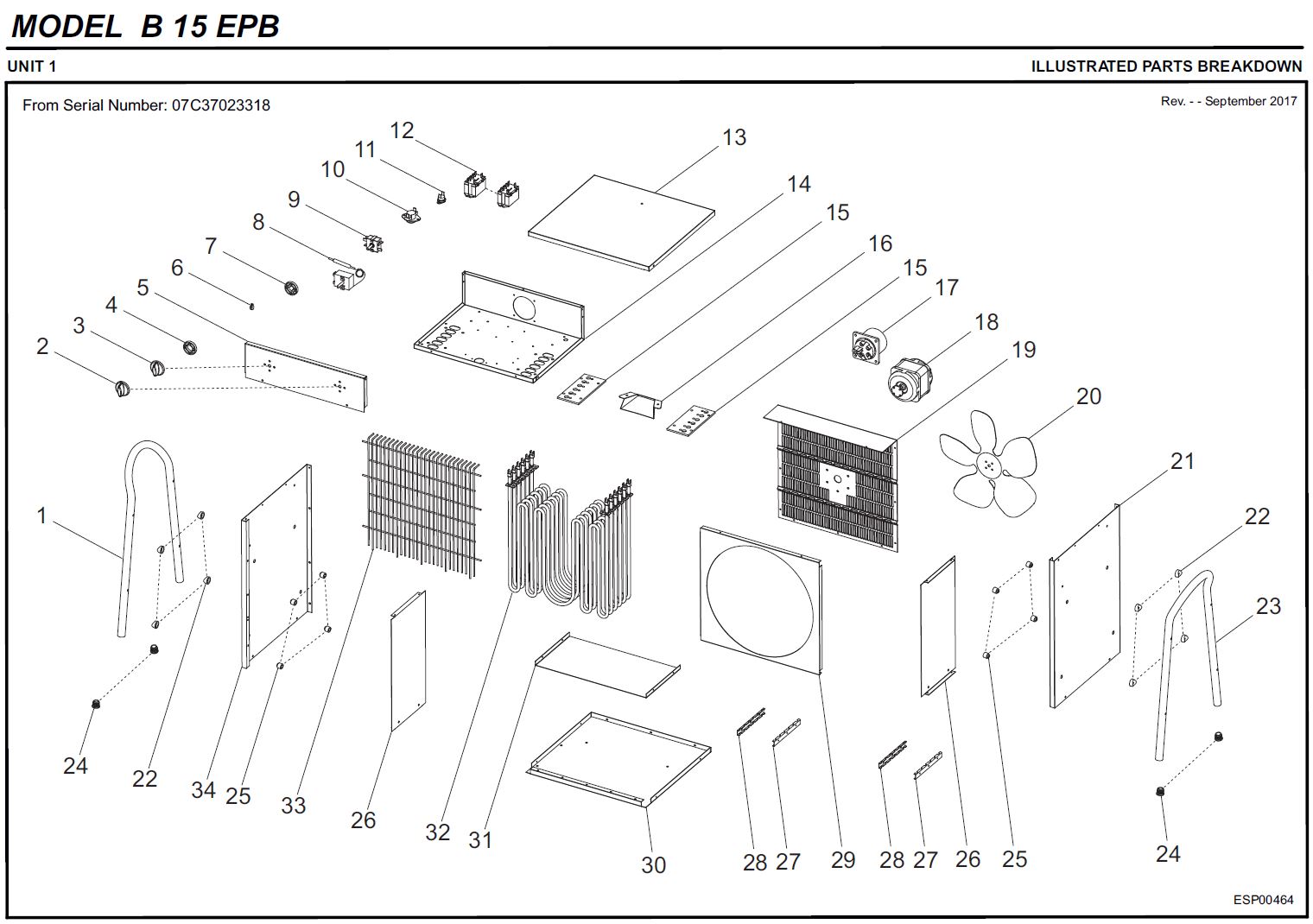 MODEL B 15 EPB

UNIT 1

ILLUSTRATED PARTS BREAKDOWN

From Serial Number: 07C37023318

Rev. - - September 2017

12
11
10
9
8
7
6
5
4
3
2
13
14
15
16
15
17
18
19
20
21
22
23
1
24
22
34
25
33
26
32
31
30
28
27
29
28
27
26
25
24

ESP00464