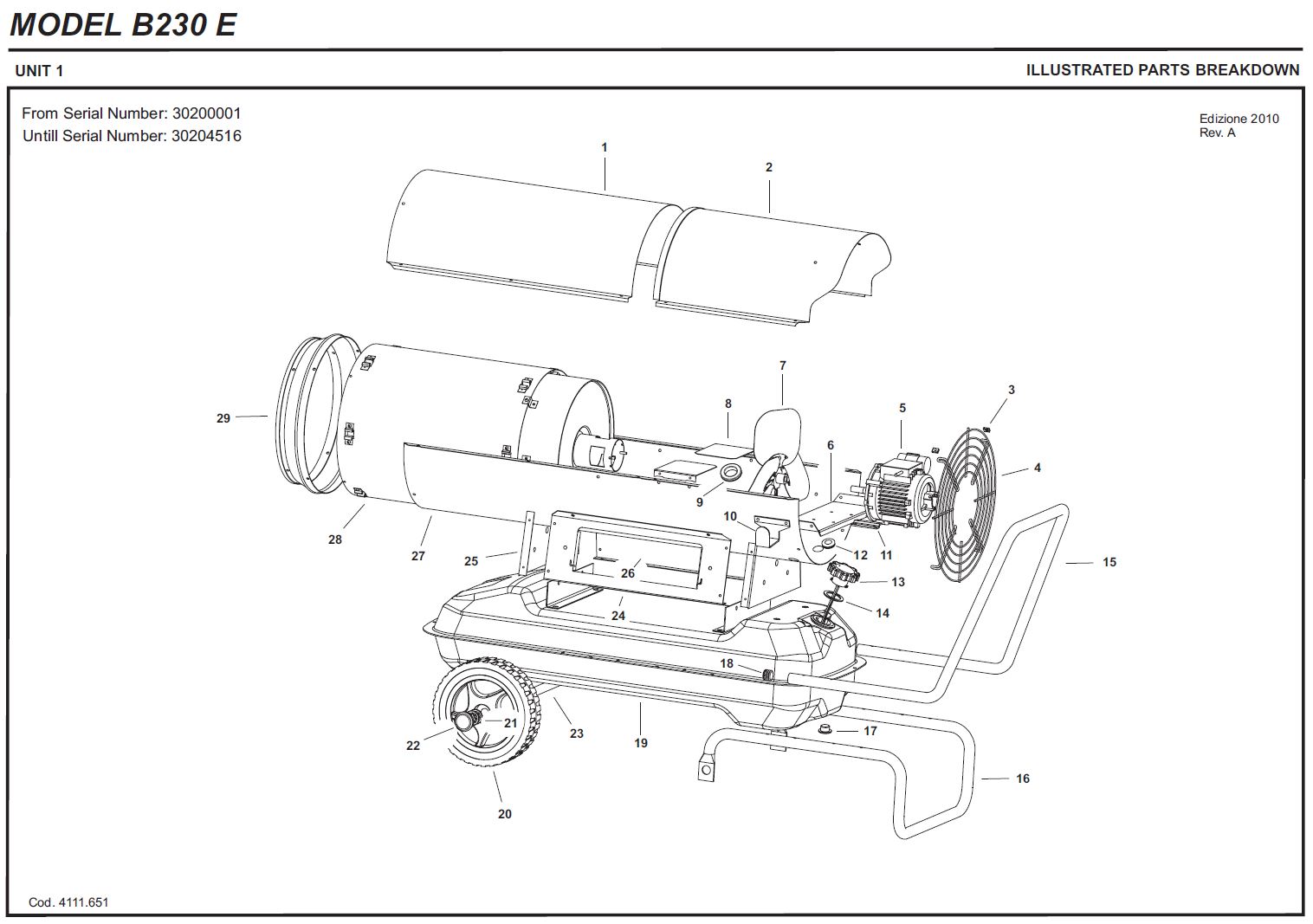 MODEL B230 E

UNIT 1

ILLUSTRATED PARTS BREAKDOWN

From Serial Number: 30200001
Untill Serial Number: 30204516

Edizione 2010
Rev. A

1
2
3
4
5
6
7
8
9
10
11
12
13
14
15
16
17
18
19
20
21
22
23
24
25
26
27
28
29

Cod. 4111.651