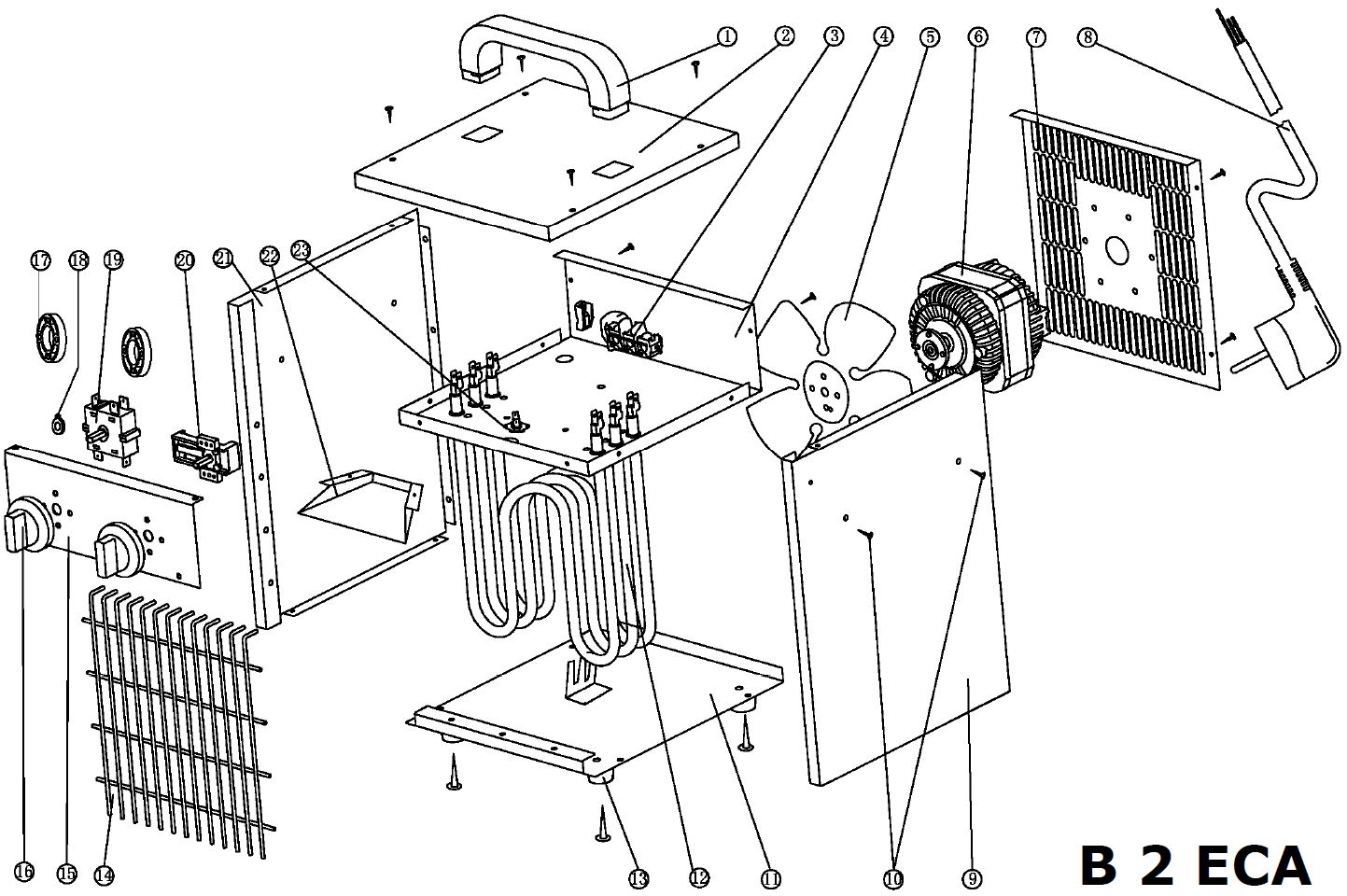 1
2
3
4
5
6
7
8
17
18
19
20
21
22
23
16
15
14
13
12
11
10
9
B 2 ECA