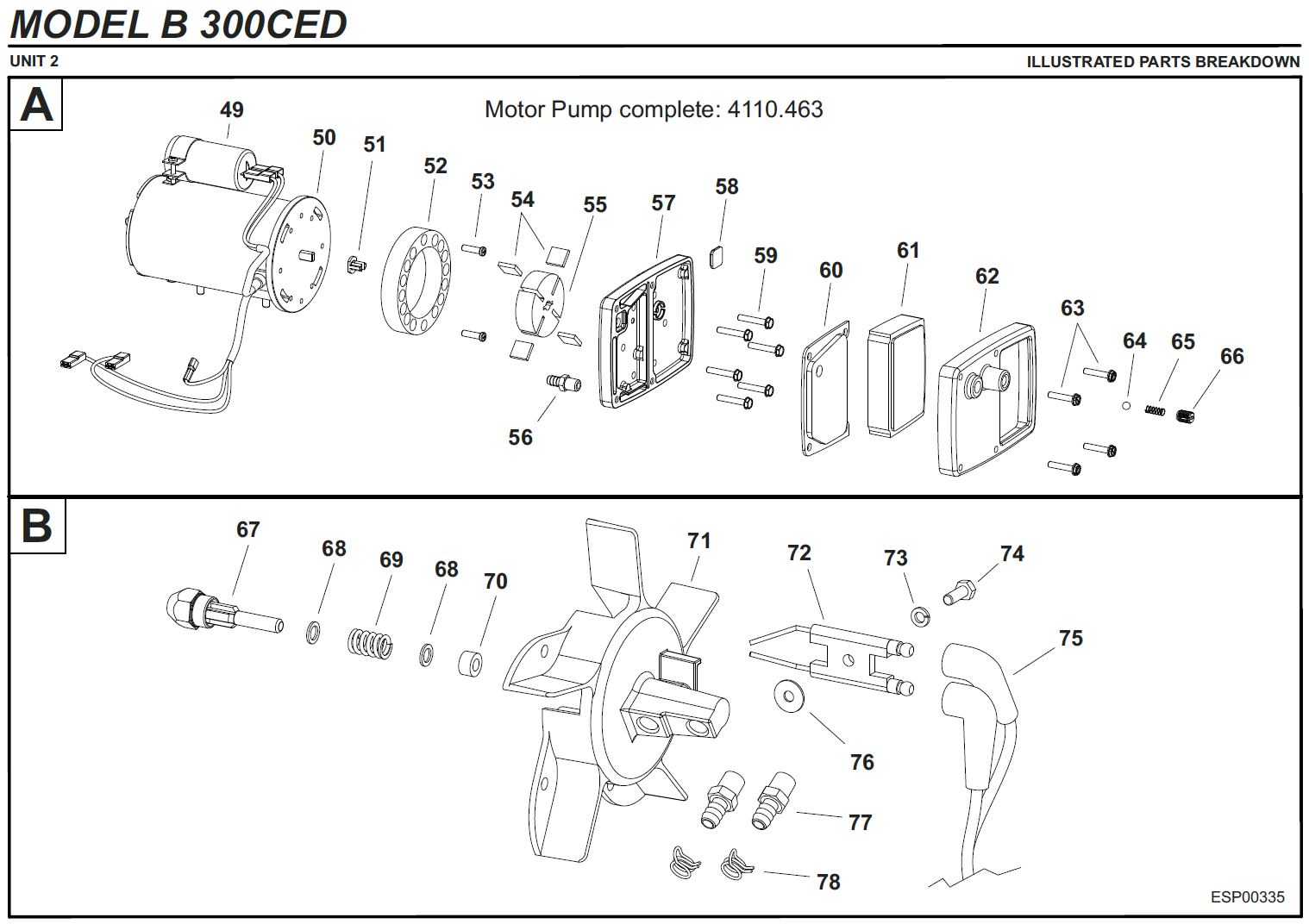 MODEL B 300CED

UNIT 2

ILLUSTRATED PARTS BREAKDOWN

A

Motor Pump complete: 4110.463

49
50
51
52
53
54
55
57
58
59
60
61
62
63
64
65
66
56

B

67
68
69
68
70
71
72
73
74
75
76
77
78

ESP00335