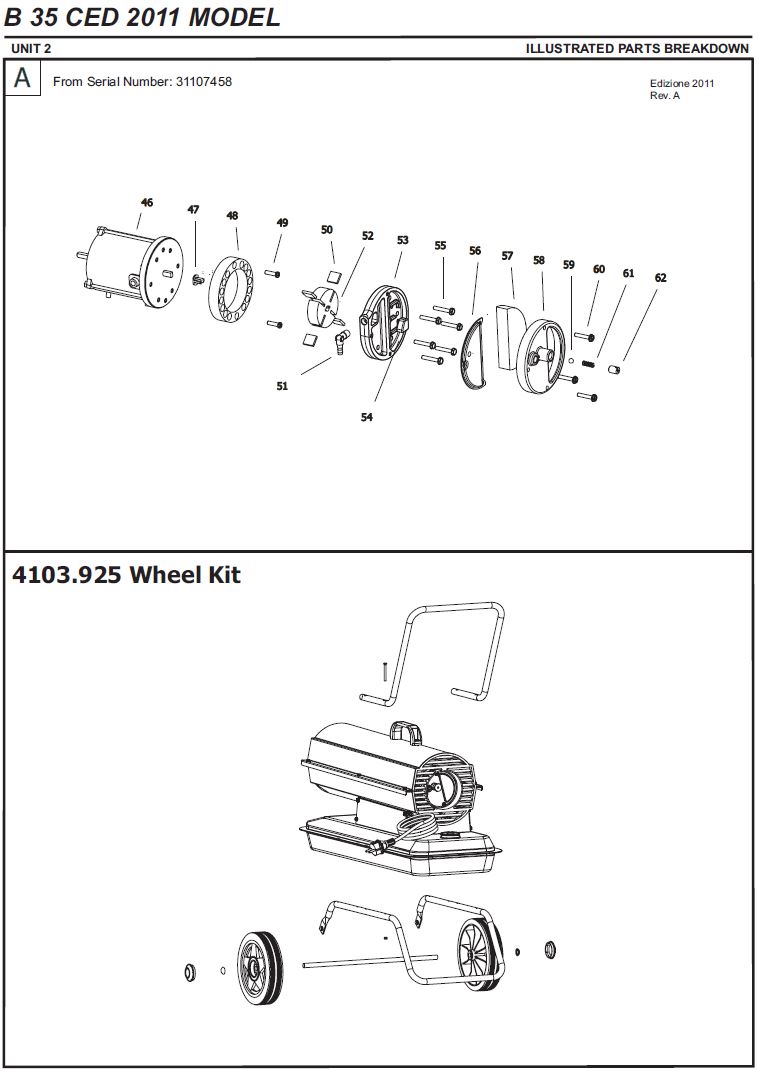 B 35 CED 2011 MODEL

UNIT 2

ILLUSTRATED PARTS BREAKDOWN

A

From Serial Number: 31107458

Edizione 2011
Rev. A

46
47
48
49
50
52
53
55
56
57
58
59
60
61
62
51
54

4103.925 Wheel Kit