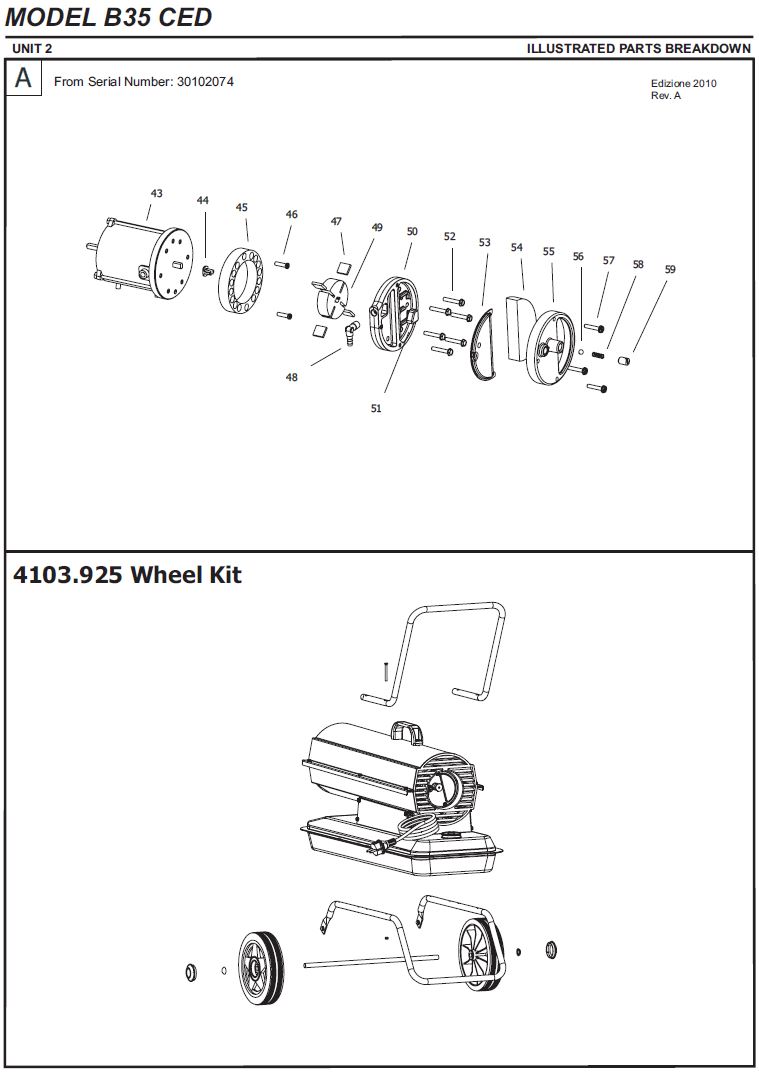 MODEL B35 CED

UNIT 2

ILLUSTRATED PARTS BREAKDOWN

A

From Serial Number: 30102074

Edizione 2010
Rev. A

43
44
45
46
47
49
50
52
53
54
55
56
57
58
59
48
51

4103.925 Wheel Kit