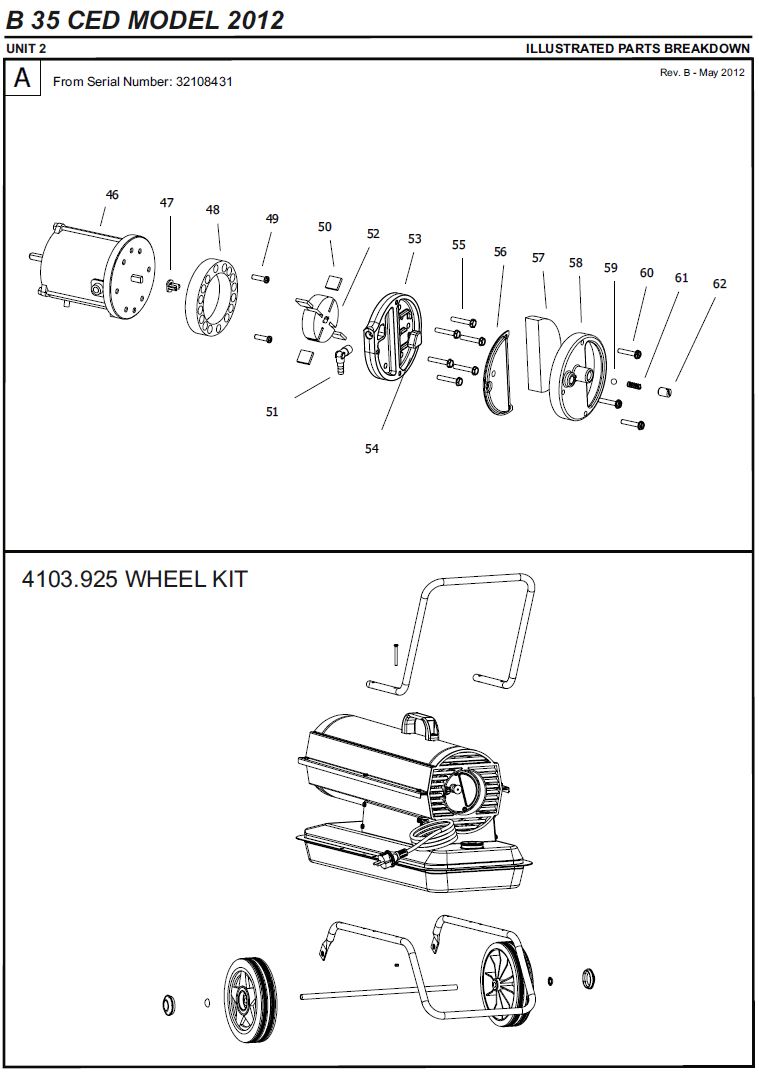 B 35 CED MODEL 2012

UNIT 2

ILLUSTRATED PARTS BREAKDOWN

A

From Serial Number: 32108431

Rev. B - May 2012

46
47
48
49
50
52
53
55
56
57
58
59
60
61
62
51
54

4103.925 WHEEL KIT