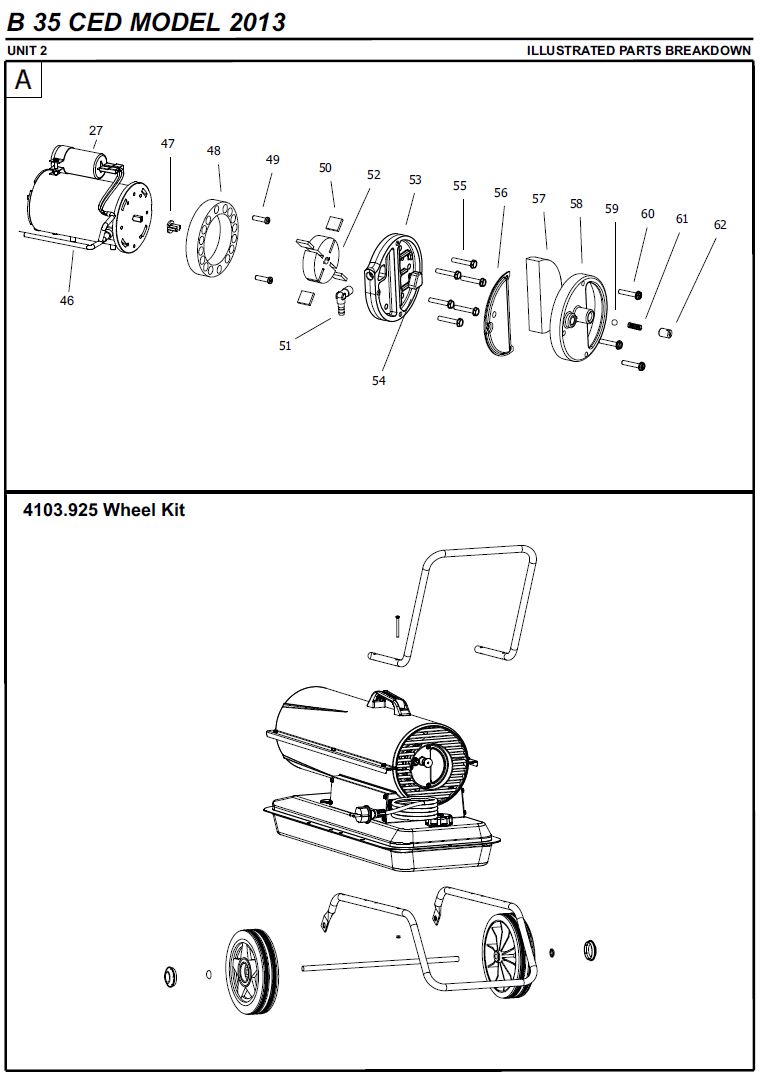 B 35 CED MODEL 2013

UNIT 2

ILLUSTRATED PARTS BREAKDOWN

A

27
47
48
49
50
52
53
55
56
57
58
59
60
61
62
46
51
54

4103.925 Wheel Kit