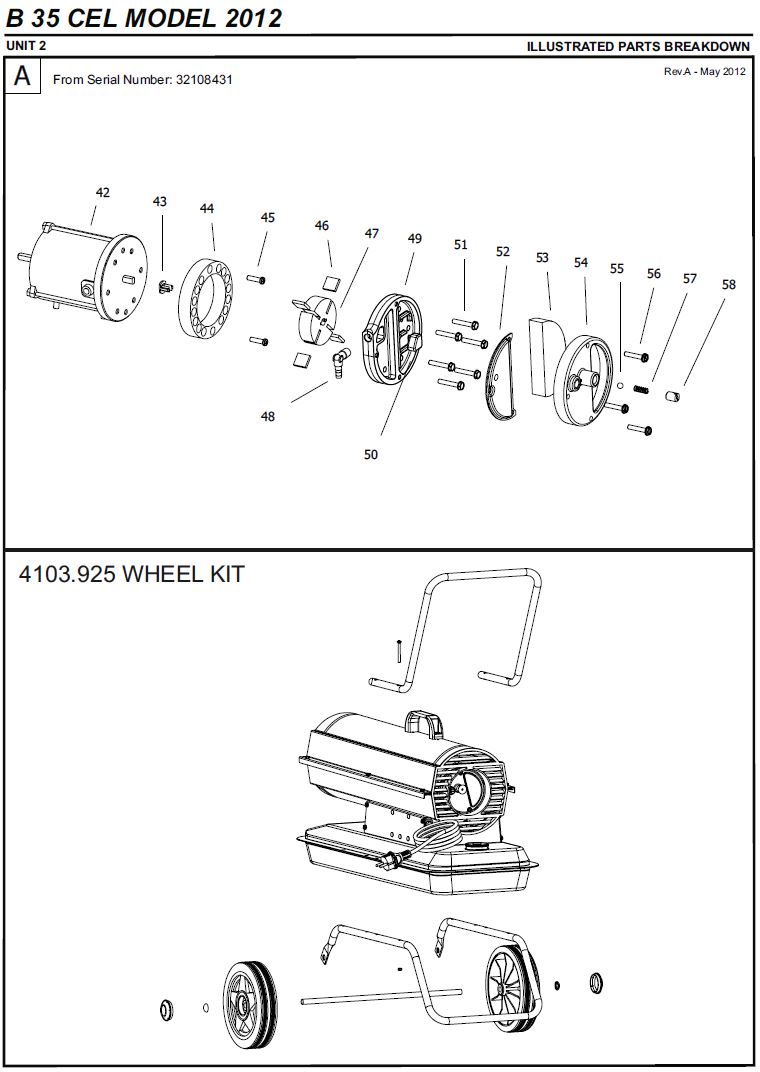 B 35 CEL MODEL 2012

UNIT 2

ILLUSTRATED PARTS BREAKDOWN

A

From Serial Number: 32108431

Rev.A - May 2012

42
43
44
45
46
47
49
51
52
53
54
55
56
57
58
48
50

4103.925 WHEEL KIT