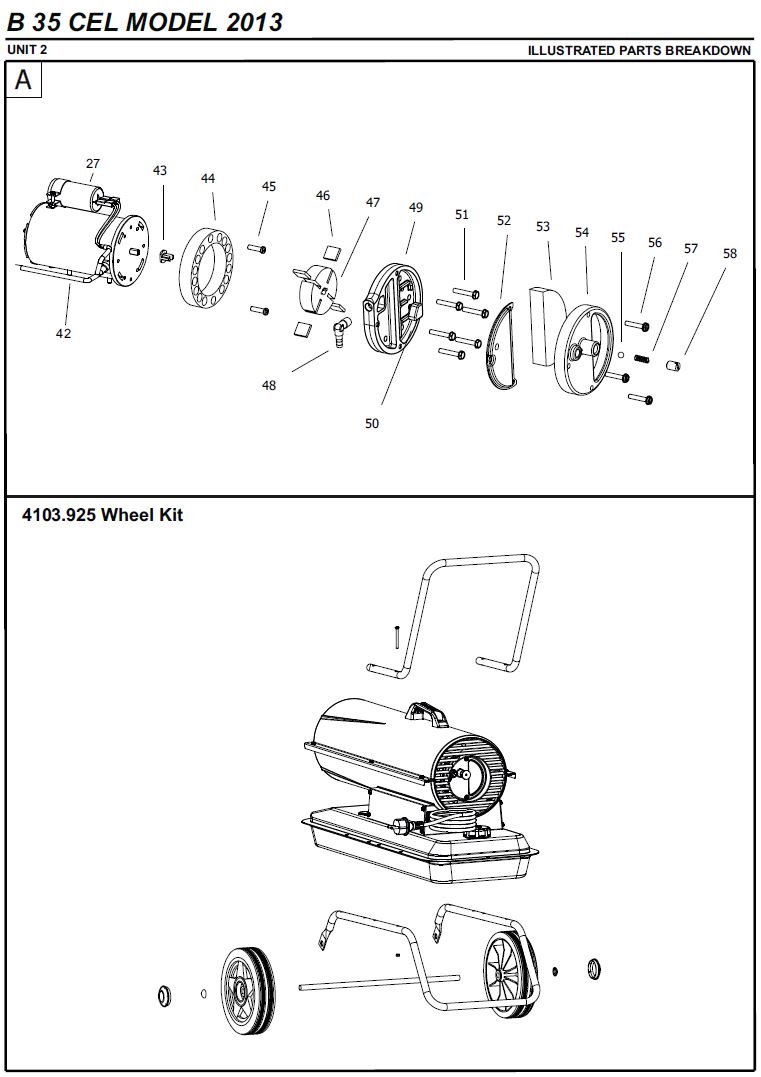 B 35 CEL MODEL 2013

UNIT 2

ILLUSTRATED PARTS BREAKDOWN

A

27
43
44
45
46
47
49
51
52
53
54
55
56
57
58
42
48
50

4103.925 Wheel Kit