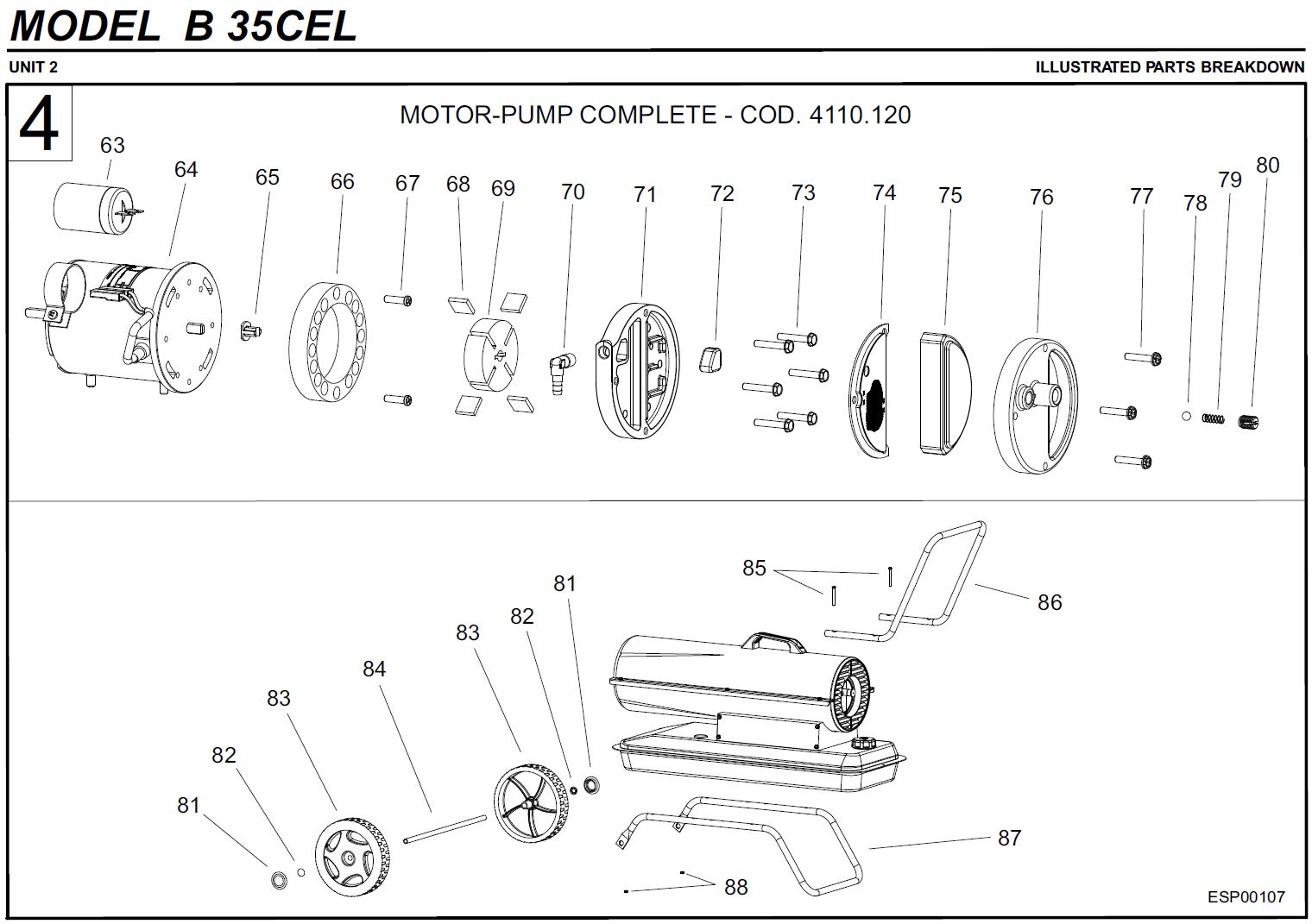 MODEL B 35CEL

UNIT 2

ILLUSTRATED PARTS BREAKDOWN

4

MOTOR-PUMP COMPLETE - COD. 4110.120

63
64
65
66
67
68
69
70
71
72
73
74
75
76
77
78
79
80

85
86
81
82
83
84
83
82
81
87
88

ESP00107