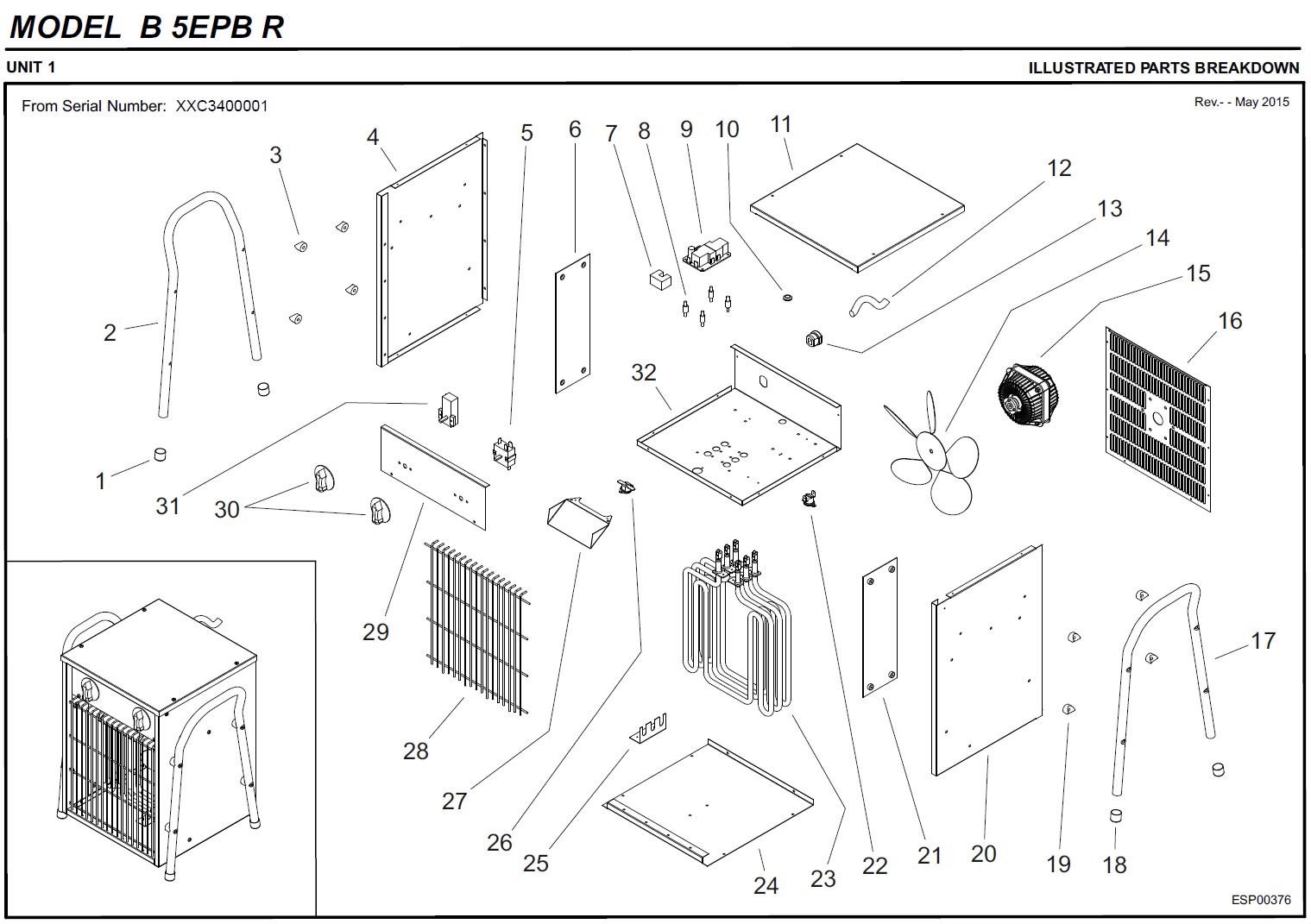 MODEL B 5EPB R

UNIT 1

ILLUSTRATED PARTS BREAKDOWN

From Serial Number: XXC3400001

Rev.- - May 2015

3
4
5
6
7
8
9
10
11
12
13
14
15
16
2
32
1
31
30
29
28
27
26
25
24
23
22
21
20
19
18
17

ESP00376