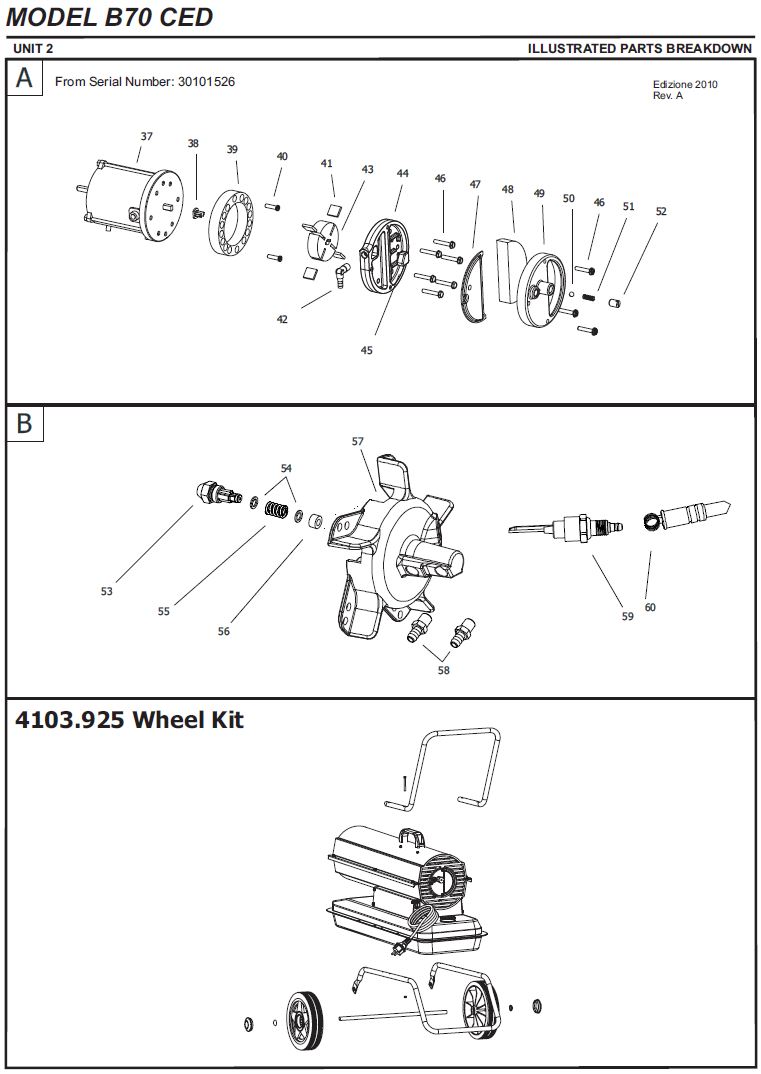 MODEL B70 CED

UNIT 2

ILLUSTRATED PARTS BREAKDOWN

A

From Serial Number: 30101526

Edizione 2010
Rev. A

37 38 39 40 41 43 44 46 47 48 49 50 46 51 52

42

45

B

57

54

53

55

56

58

59 60

4103.925 Wheel Kit