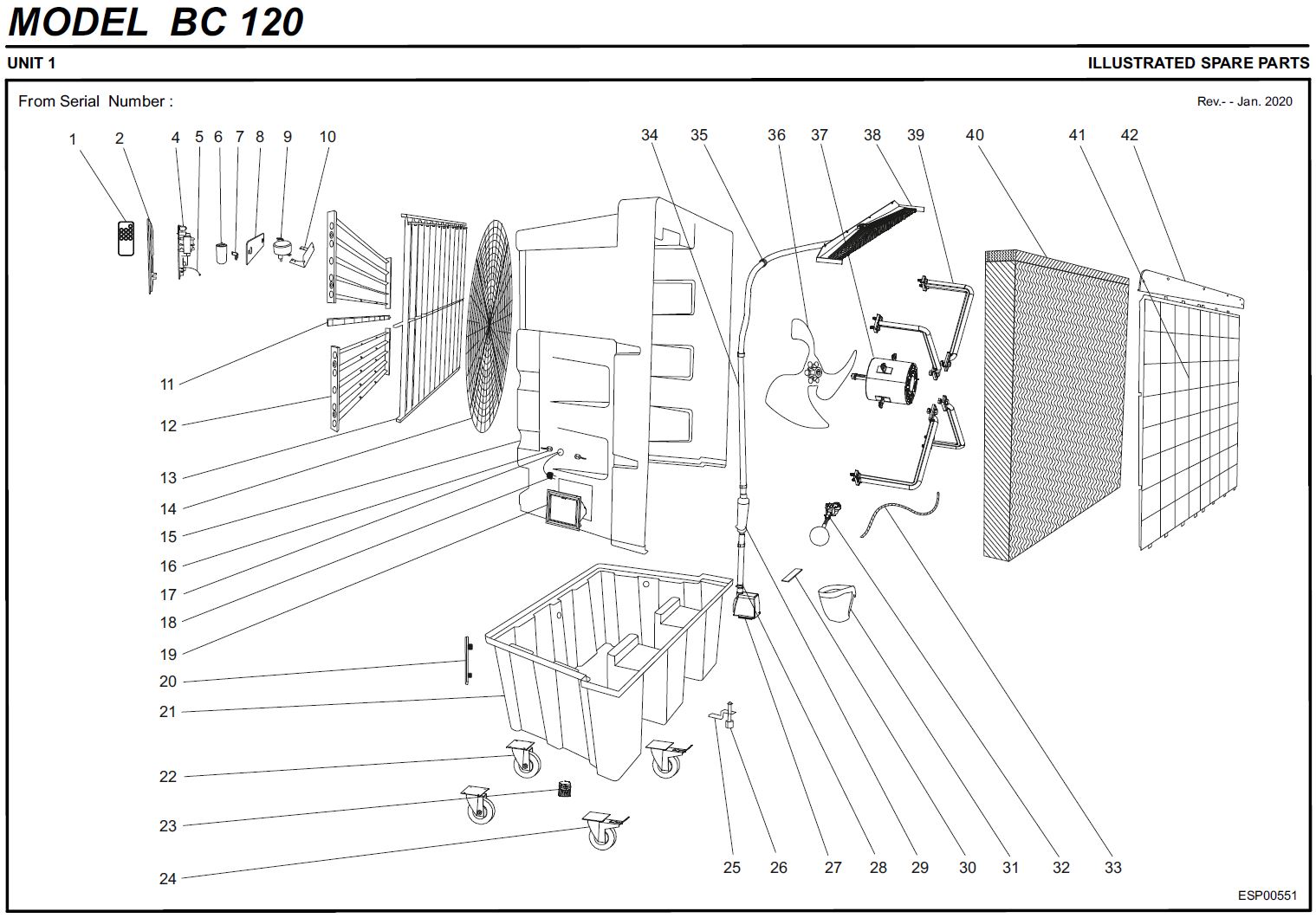 MODEL BC 120

UNIT 1

ILLUSTRATED SPARE PARTS

From Serial Number :

Rev.- - Jan. 2020

1 2 4 5 6 7 8 9 10

34 35 36 37 38 39 40 41 42

11

12

13

14

15

16

17

18

19

20

21

22

23

24

25 26 27 28 29 30 31 32 33

ESP00551