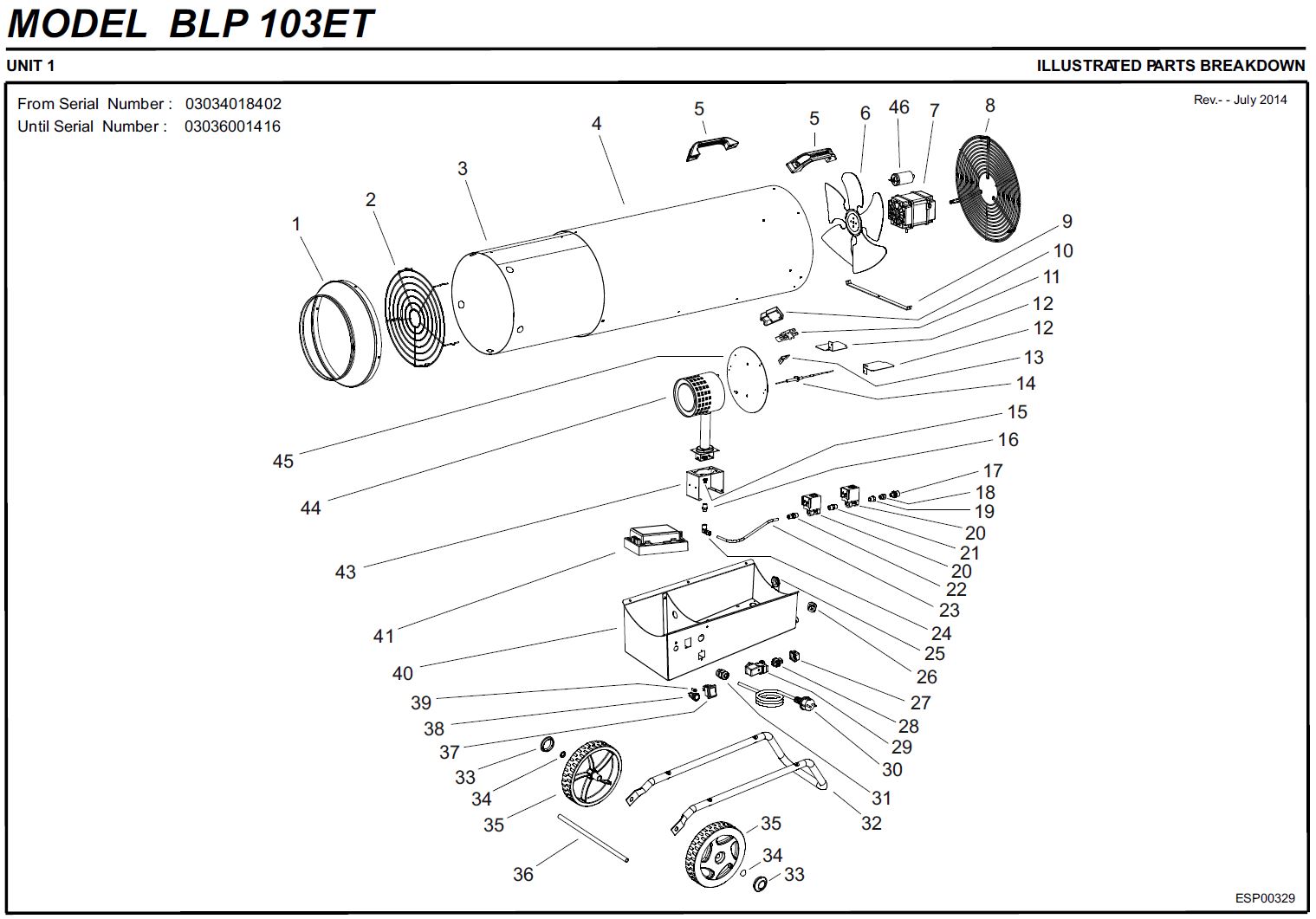 MODEL BLP 103ET

UNIT 1

ILLUSTRATED PARTS BREAKDOWN

From Serial Number : 03034018402
Until Serial Number : 03036001416

Rev.- - July 2014

1 2 3 4 5 5 6 46 7 8 9 10 11 12 12 13 14 15 16 17 18 19 20 21 20 22 23 24 25 26 27 28 29 30 31 32 45 44 43 41 40 39 38 37 33 34 35 36 35 34 33

ESP00329