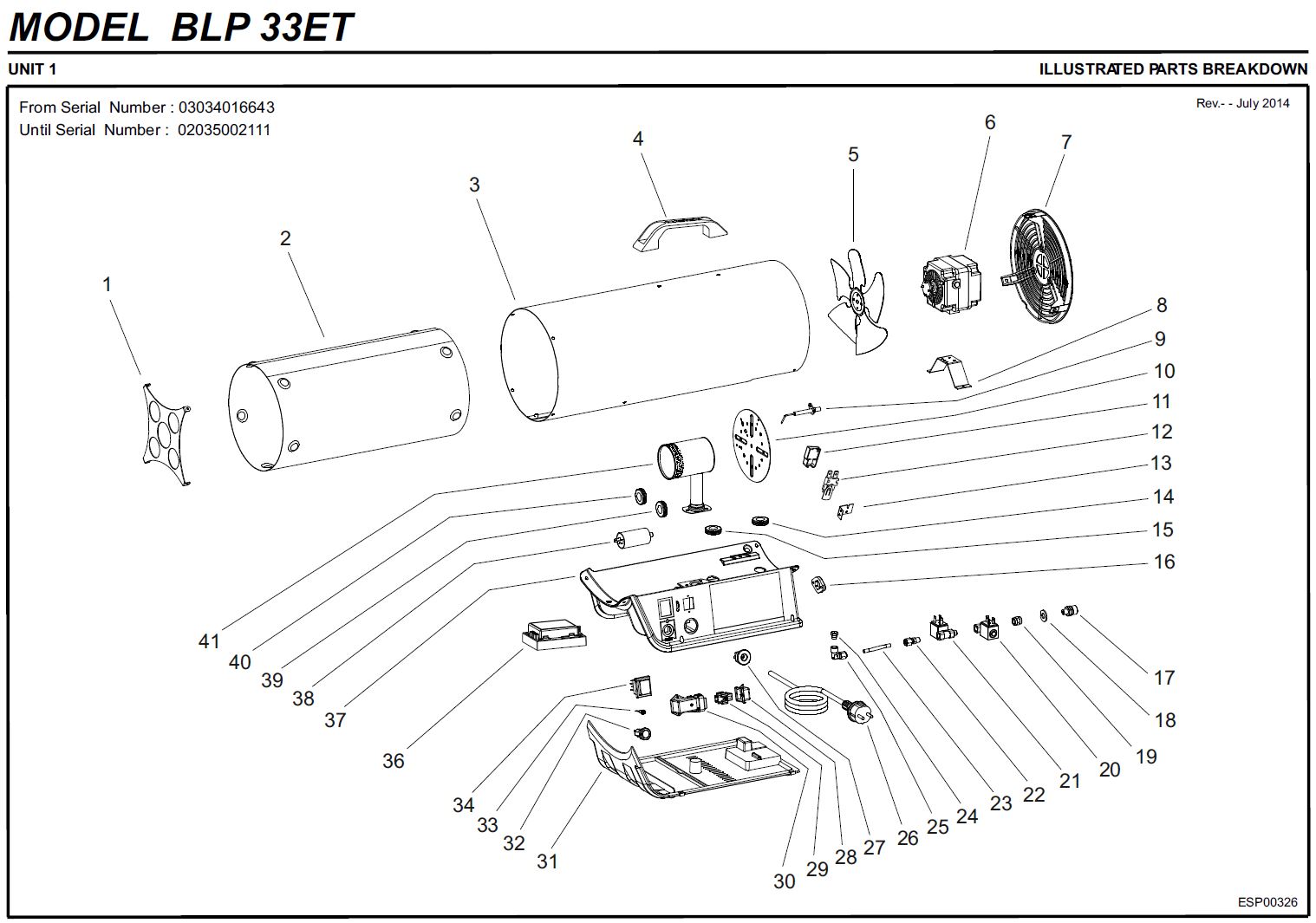 MODEL BLP 33ET

UNIT 1

ILLUSTRATED PARTS BREAKDOWN

From Serial Number : 03034016643
Until Serial Number : 02035002111

Rev.- - July 2014

1 2 3 4 5 6 7 8 9 10 11 12 13 14 15 16 17 18 19 20 21 22 23 24 25 26 27 28 29 30 31 32 33 34 36 37 38 39 40 41

ESP00326