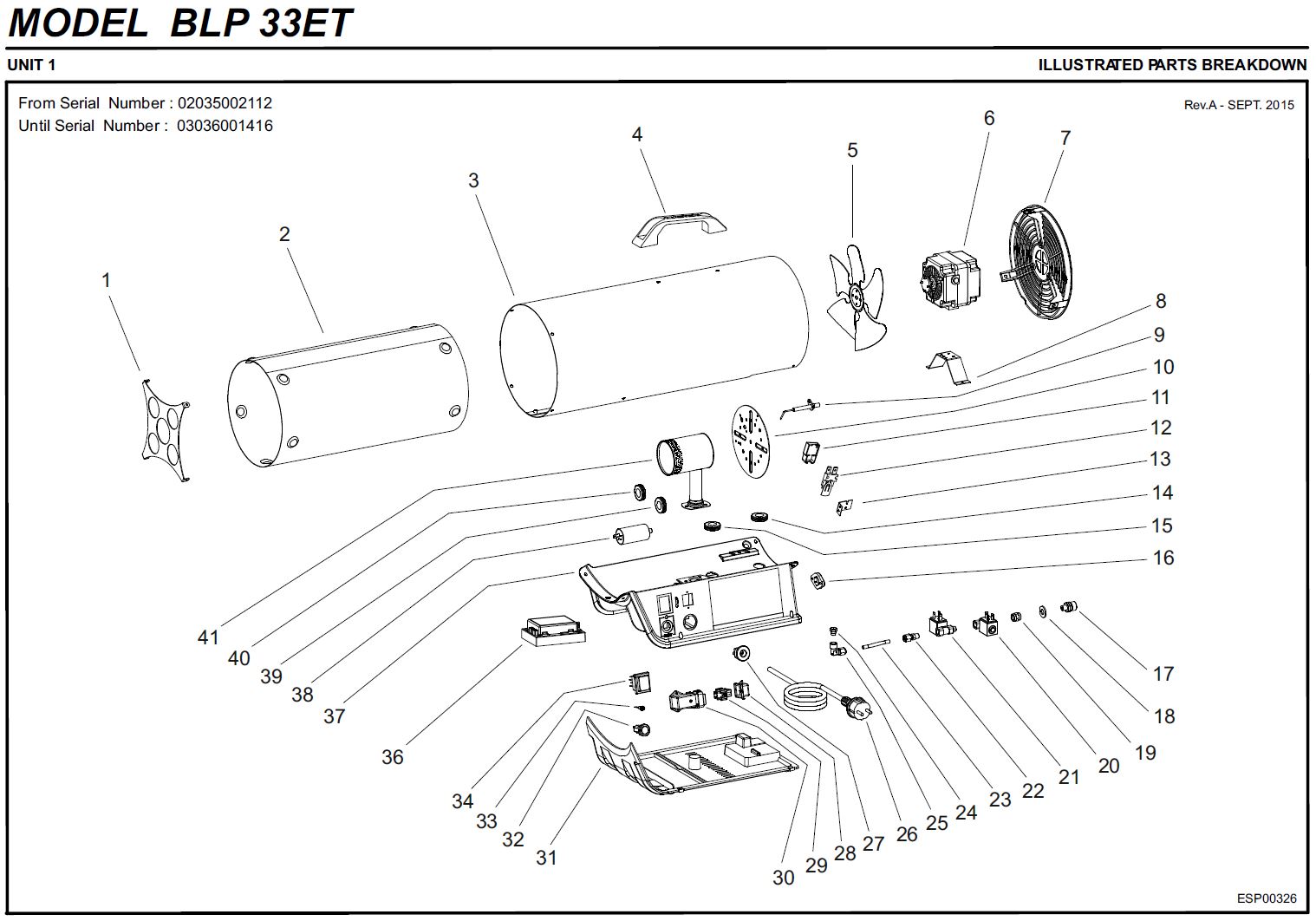 MODEL BLP 33ET

UNIT 1

ILLUSTRATED PARTS BREAKDOWN

From Serial Number : 02035002112
Until Serial Number : 03036001416

Rev.A - SEPT. 2015

1 2 3 4 5 6 7 8 9 10 11 12 13 14 15 16 17 18 19 20 21 22 23 24 25 26 27 28 29 30 31 32 33 34 36 37 38 39 40 41

ESP00326