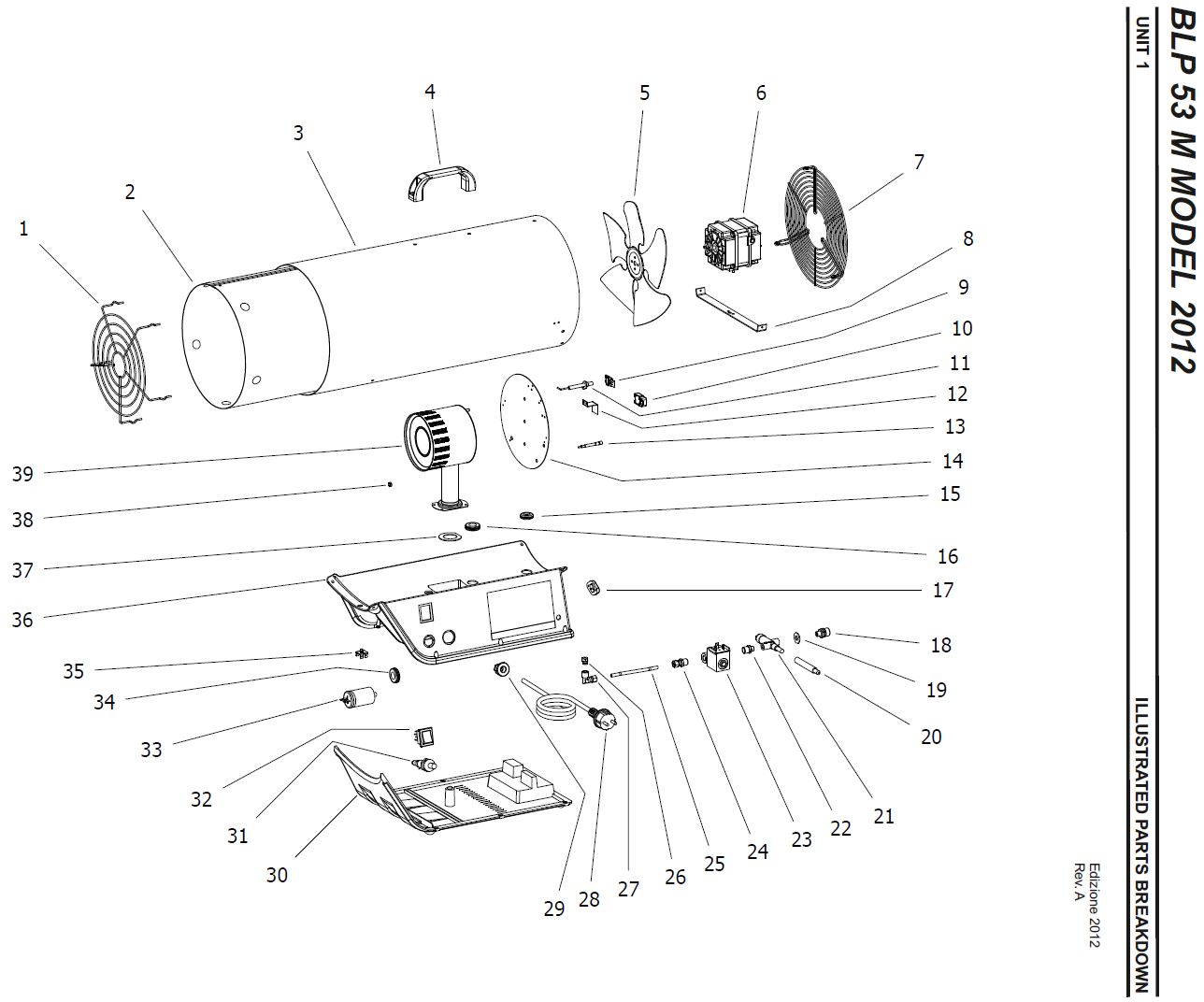 BLP 53 M MODEL 2012

UNIT 1

ILLUSTRATED PARTS BREAKDOWN

Edizione 2012
Rev. A

1
2
3
4
5
6
7
8
9
10
11
12
13
14
15
16
17
18
19
20
21
22
23
24
25
26
27
28
29
30
31
32
33
34
35
36
37
38
39