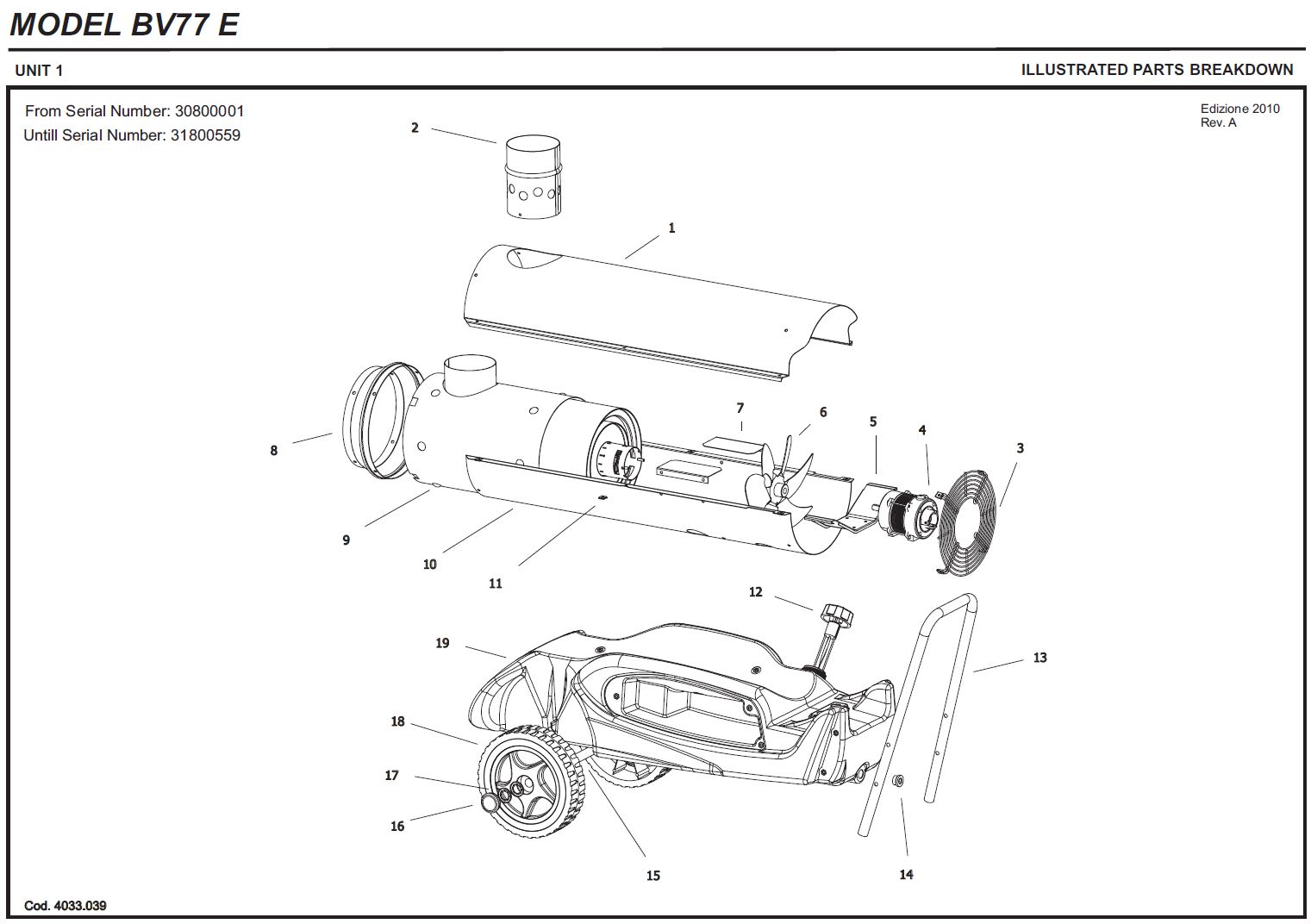 MODEL BV77 E

UNIT 1

ILLUSTRATED PARTS BREAKDOWN

From Serial Number: 30800001
Untill Serial Number: 31800559

Edizione 2010
Rev. A

2

1

7

6

5

4

3

8

9

10

11

12

19

13

18

17

16

15

14

Cod. 4033.039