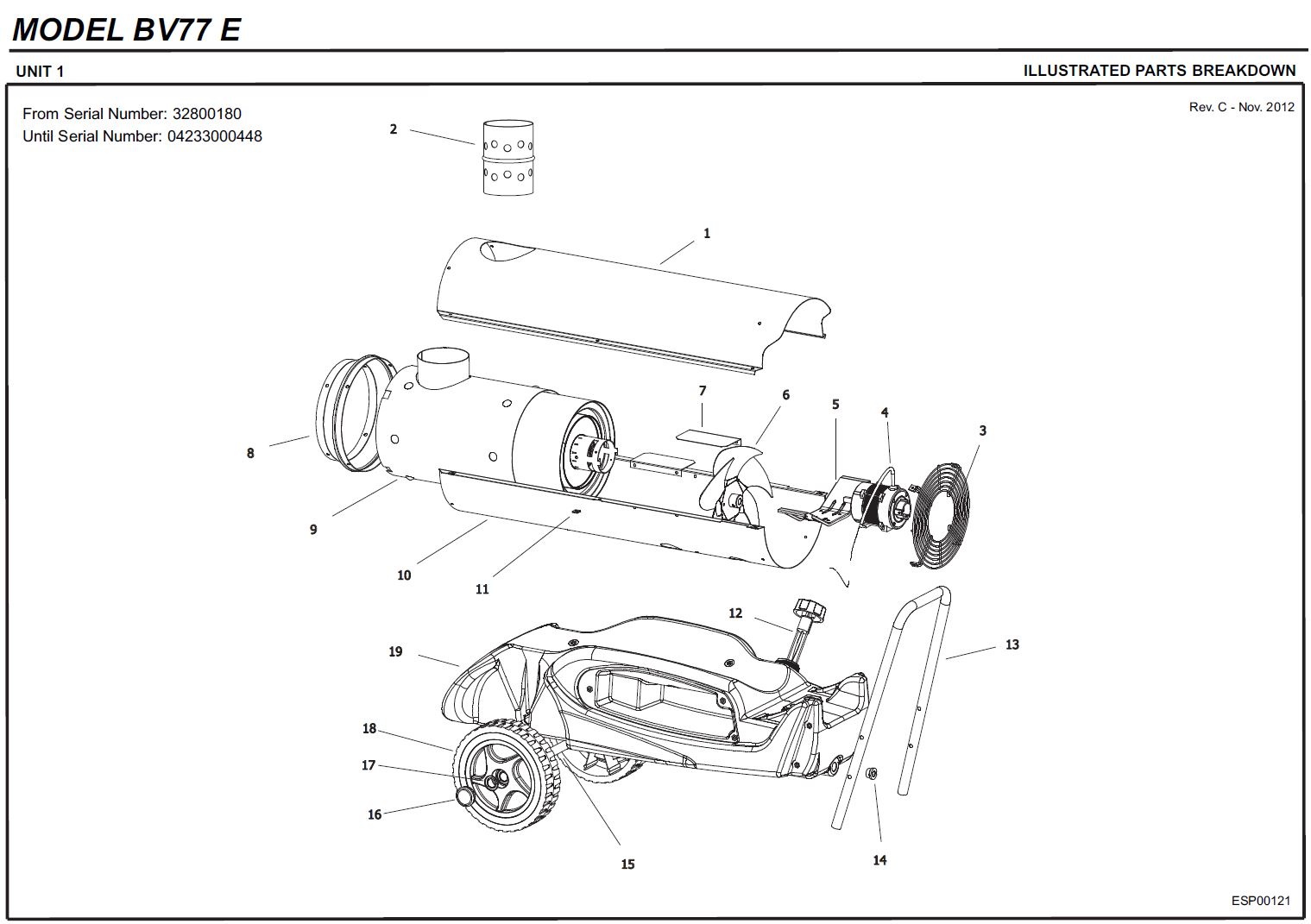 MODEL BV77 E

UNIT 1

ILLUSTRATED PARTS BREAKDOWN

From Serial Number: 32800180
Until Serial Number: 04233000448

Rev. C - Nov. 2012

2

1

7

6

5

4

3

8

9

10

11

12

13

19

18

17

16

15

14

ESP00121