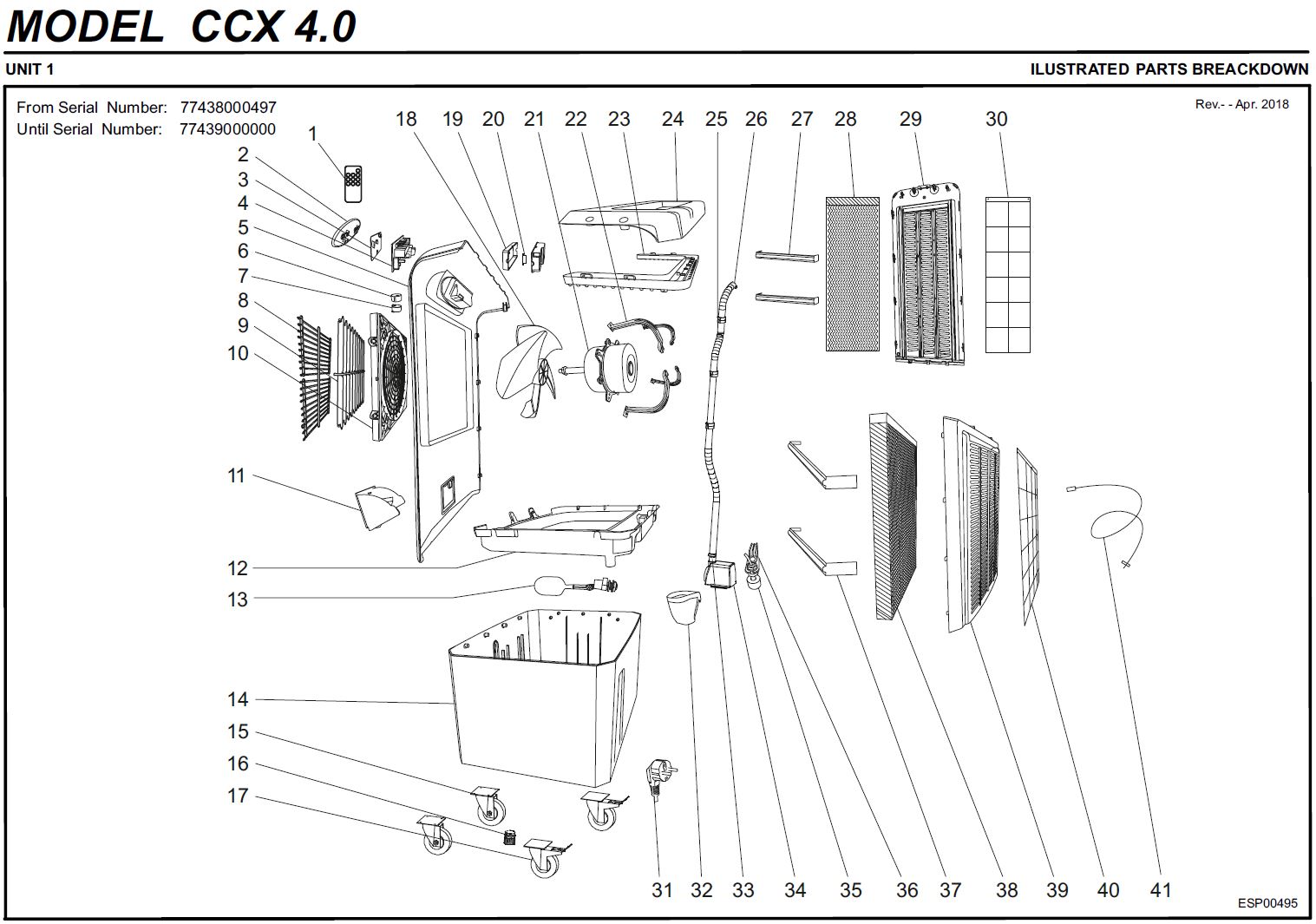 MODEL CCX 4.0

UNIT 1

ILUSTRATED PARTS BREACKDOWN

From Serial Number: 77438000497
Until Serial Number: 77439000000

Rev.- - Apr. 2018

1
2
3
4
5
6
7
8
9
10
11
12
13
14
15
16
17

18 19 20 21 22 23 24 25 26 27 28 29 30

31 32 33 34 35 36 37 38 39 40 41

ESP00495