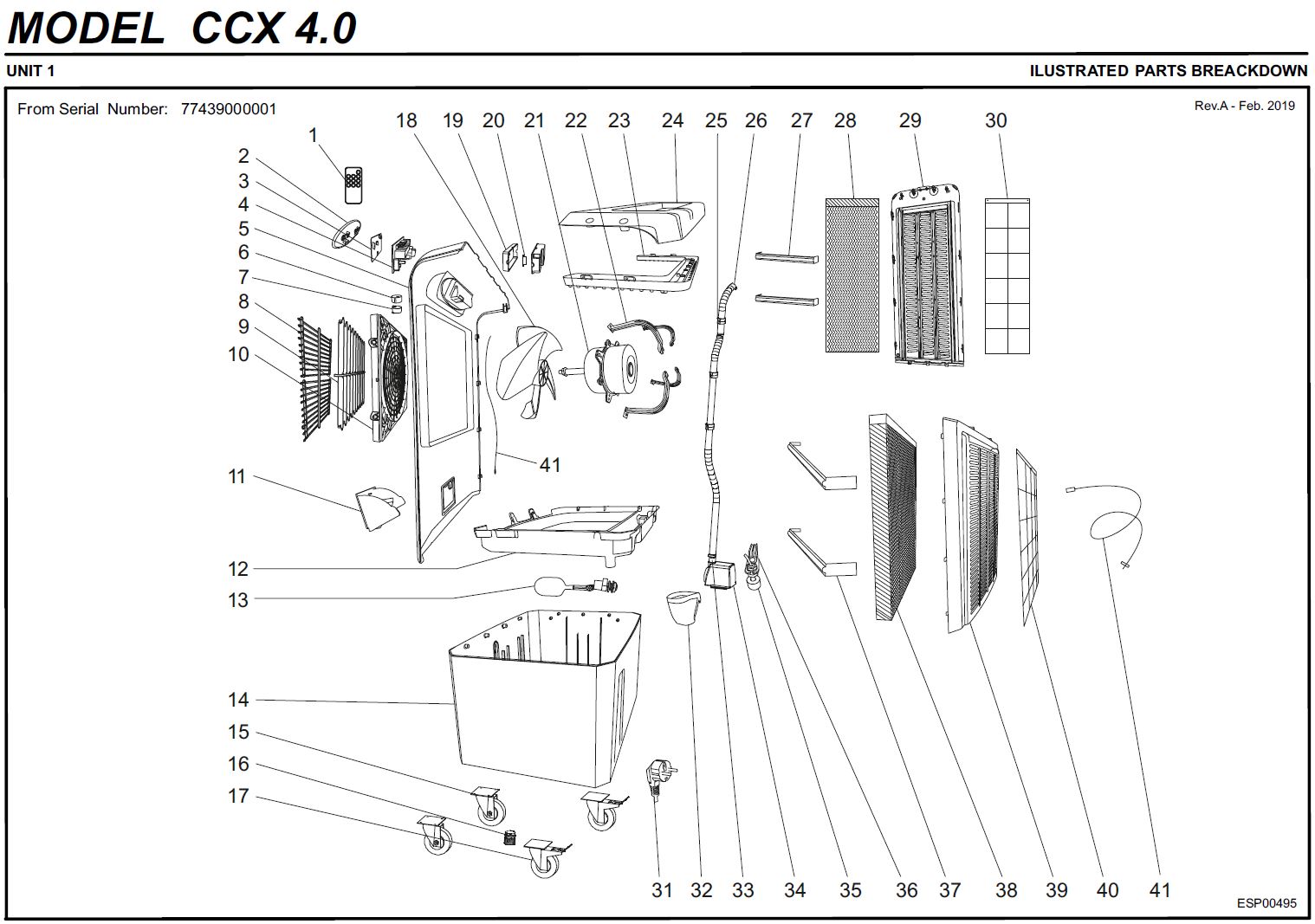 MODEL CCX 4.0

UNIT 1

ILUSTRATED PARTS BREACKDOWN

From Serial Number: 77439000001

Rev.A - Feb. 2019

1
2
3
4
5
6
7
8
9
10
11
12
13
14
15
16
17

18 19 20 21 22 23 24 25 26 27 28 29 30

41

31 32 33 34 35 36 37 38 39 40 41

ESP00495