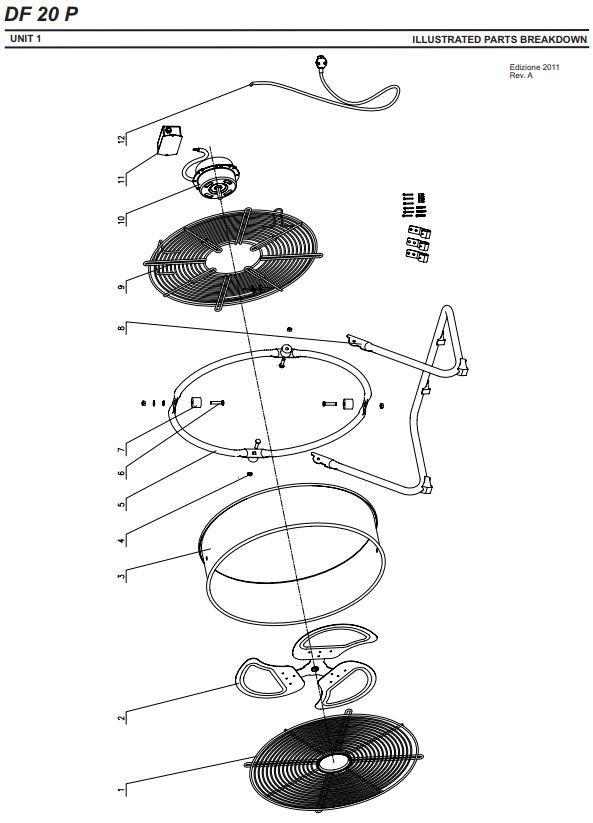 DF 20 P

UNIT 1

ILLUSTRATED PARTS BREAKDOWN

Edizione 2011
Rev. A

12

11

10

9

8

7

6

5

4

3

2

1