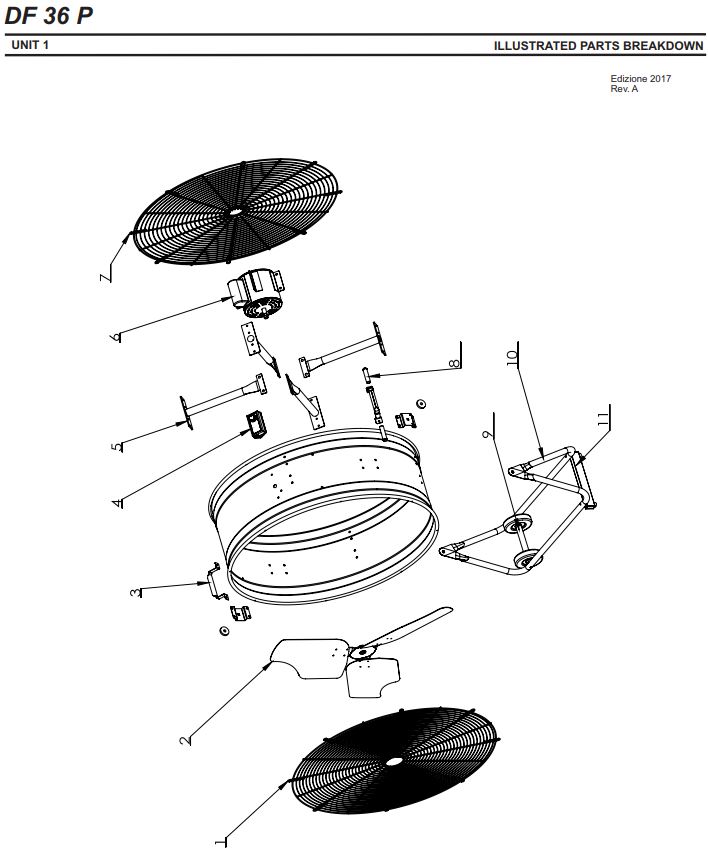 DF 36 P

UNIT 1

ILLUSTRATED PARTS BREAKDOWN

Edizione 2017
Rev. A

7
6
8
10
5
9
11
4
3
2
1