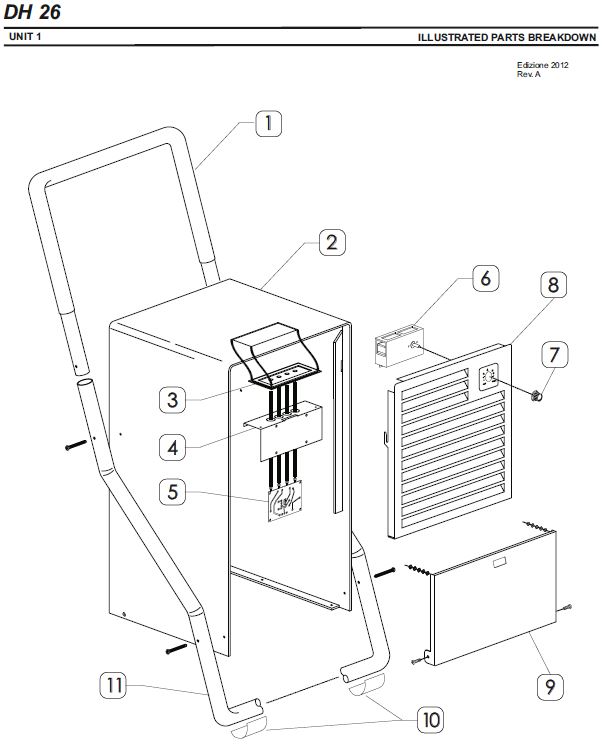 DH 26

UNIT 1

ILLUSTRATED PARTS BREAKDOWN

Edizione 2012
Rev. A

1

2

6

8

7

3

4

5

9

11

10