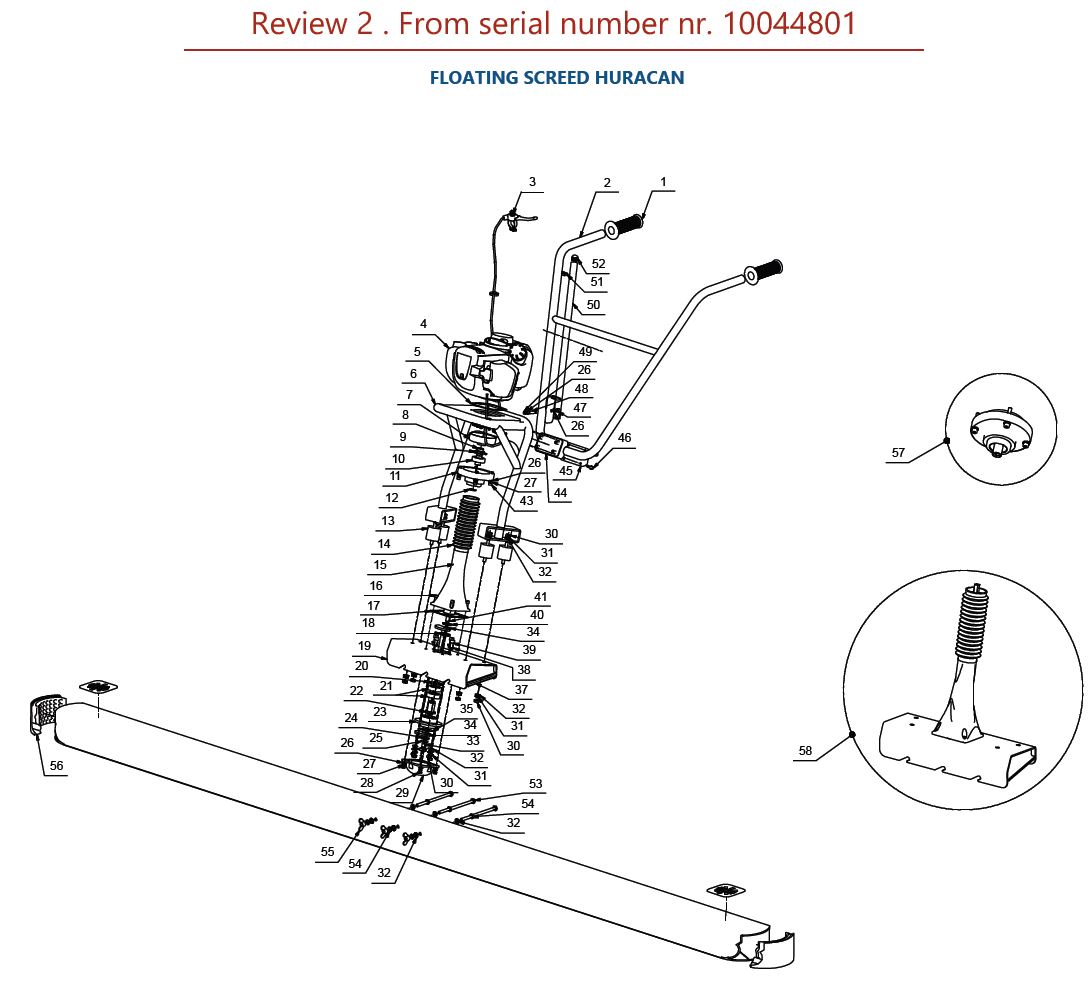 Review 2 . From serial number nr. 10044801

FLOATING SCREED HURACAN

3
2
1
52
51
50
4
5
6
7
8
9
10
11
12
13
14
15
16
17
18
19
20
21
22
23
24
25
26
27
28
29
49
26
48
47
26
46
45
44
26
27
43
30
31
32
41
40
34
39
38
37
32
31
30
35
34
33
32
31
30
53
54
32
55
54
32
56
57
58