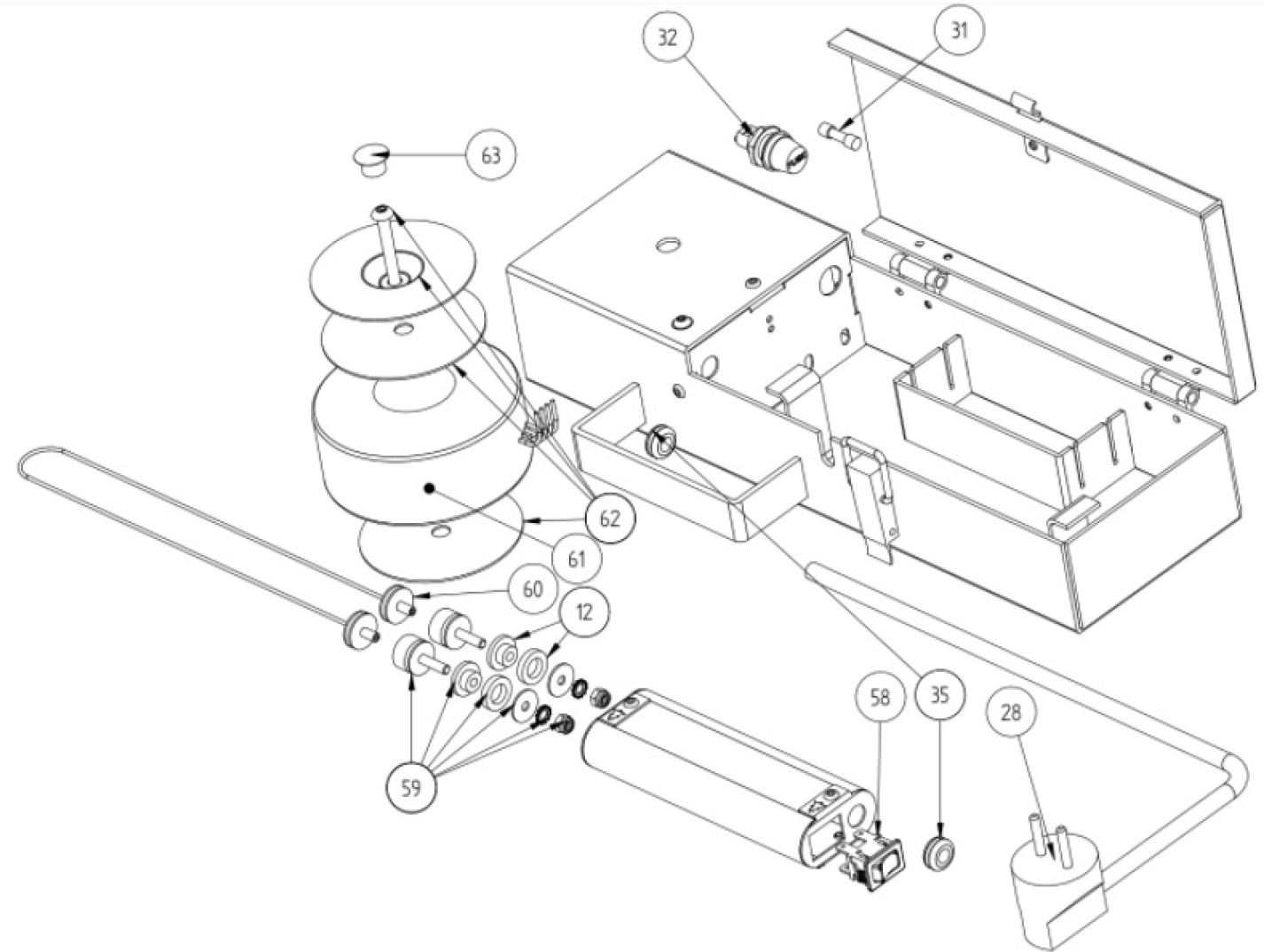 32
31
63
62
61
60
12
59
58
35
28