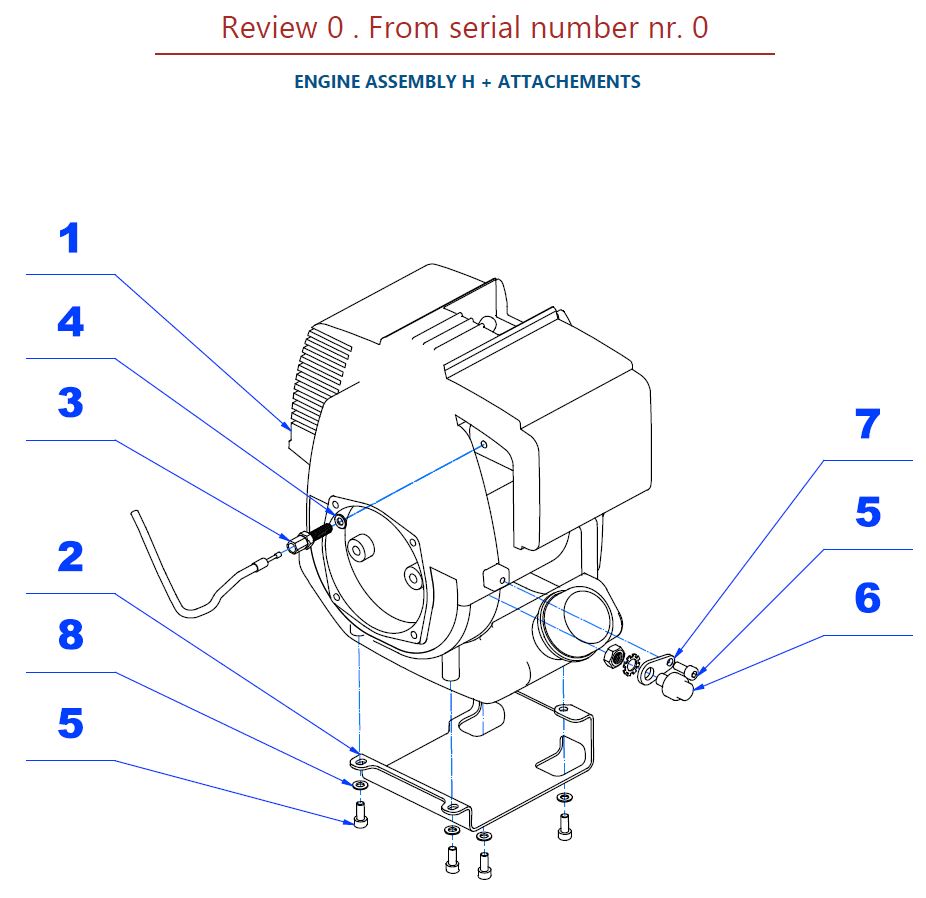 Review 0 . From serial number nr. 0

ENGINE ASSEMBLY H + ATTACHEMENTS

1
4
3
2
8
5
7
5
6