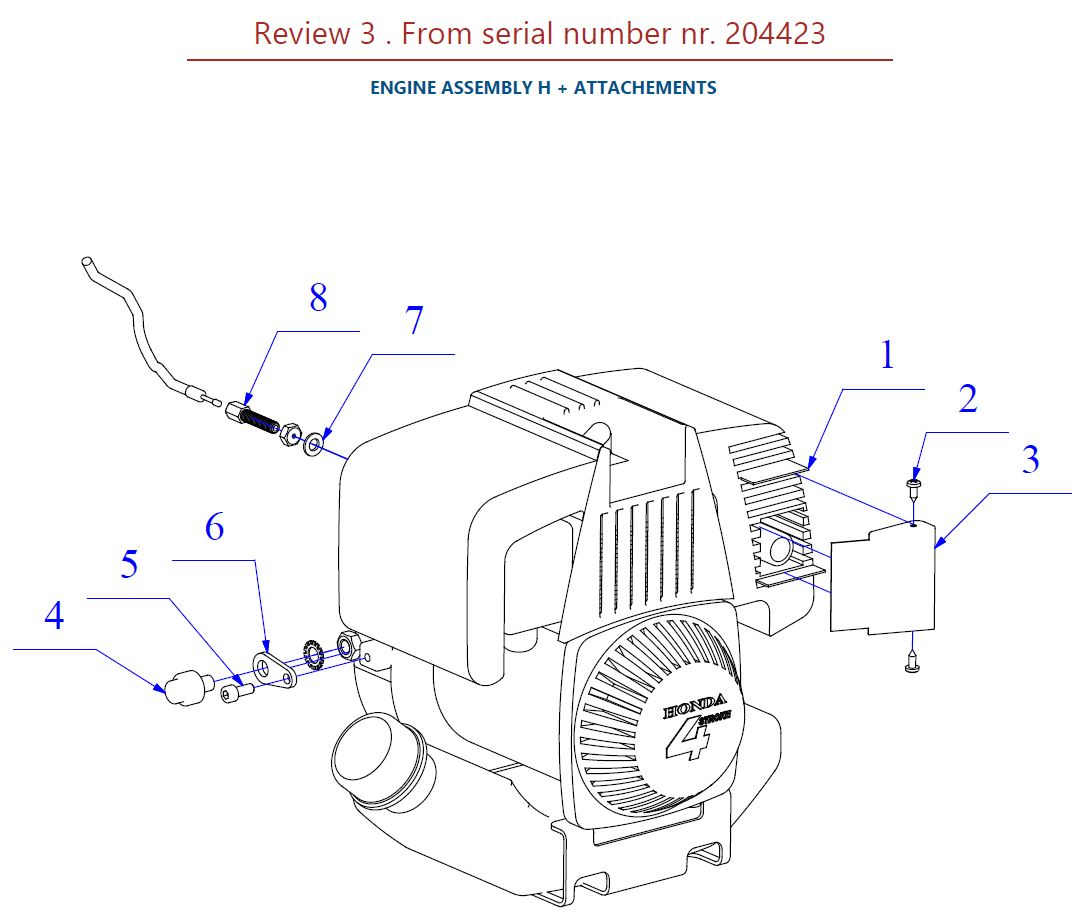 Review 3 . From serial number nr. 204423

ENGINE ASSEMBLY H + ATTACHEMENTS

8
7
1
2
3
6
5
4

HONDA
4 STROKE