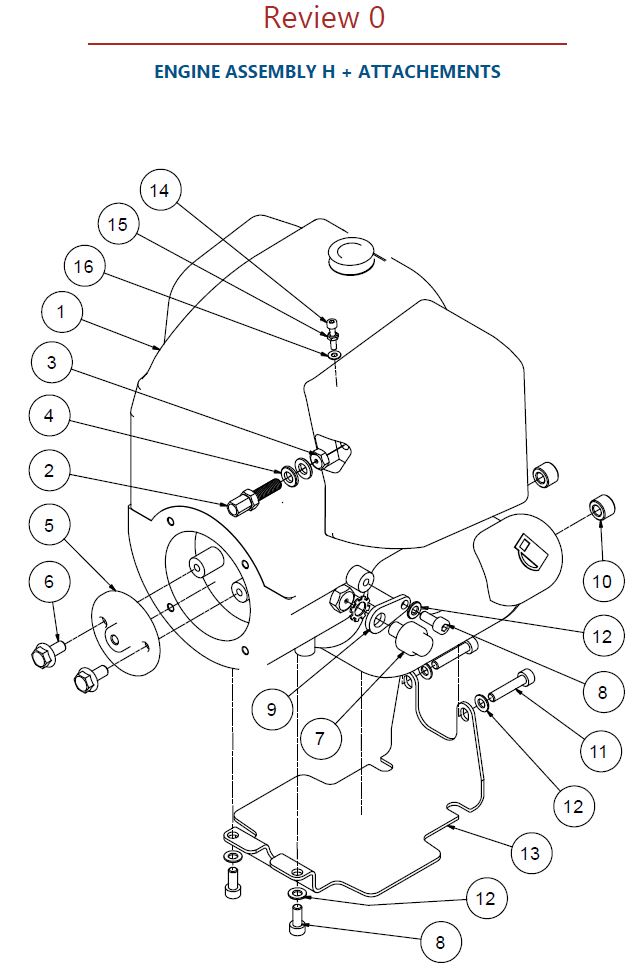 Review 0

ENGINE ASSEMBLY H + ATTACHEMENTS

14
15
16
1
3
4
2
5
6
10
12
8
9
7
11
12
13
12
8