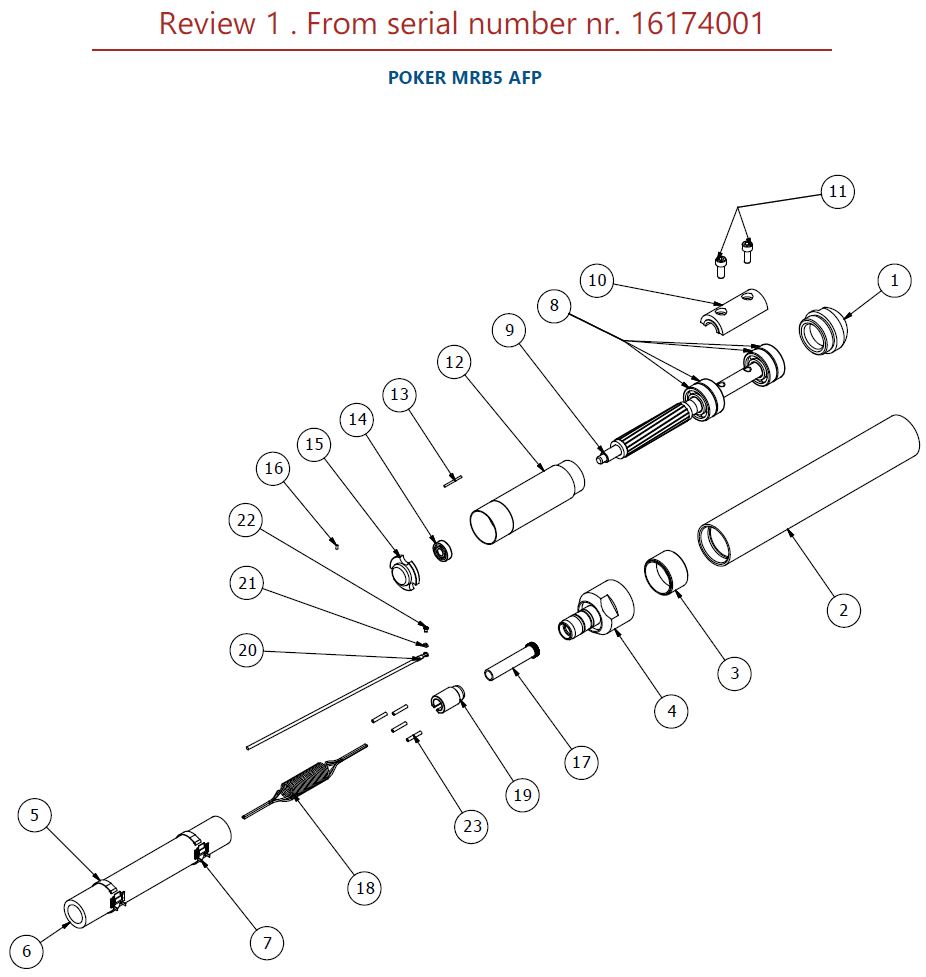 Review 1 . From serial number nr. 16174001

POKER MRB5 AFP

11
10
1
8
9
12
13
14
15
16
22
21
20
2
3
4
17
19
23
18
5
6
7